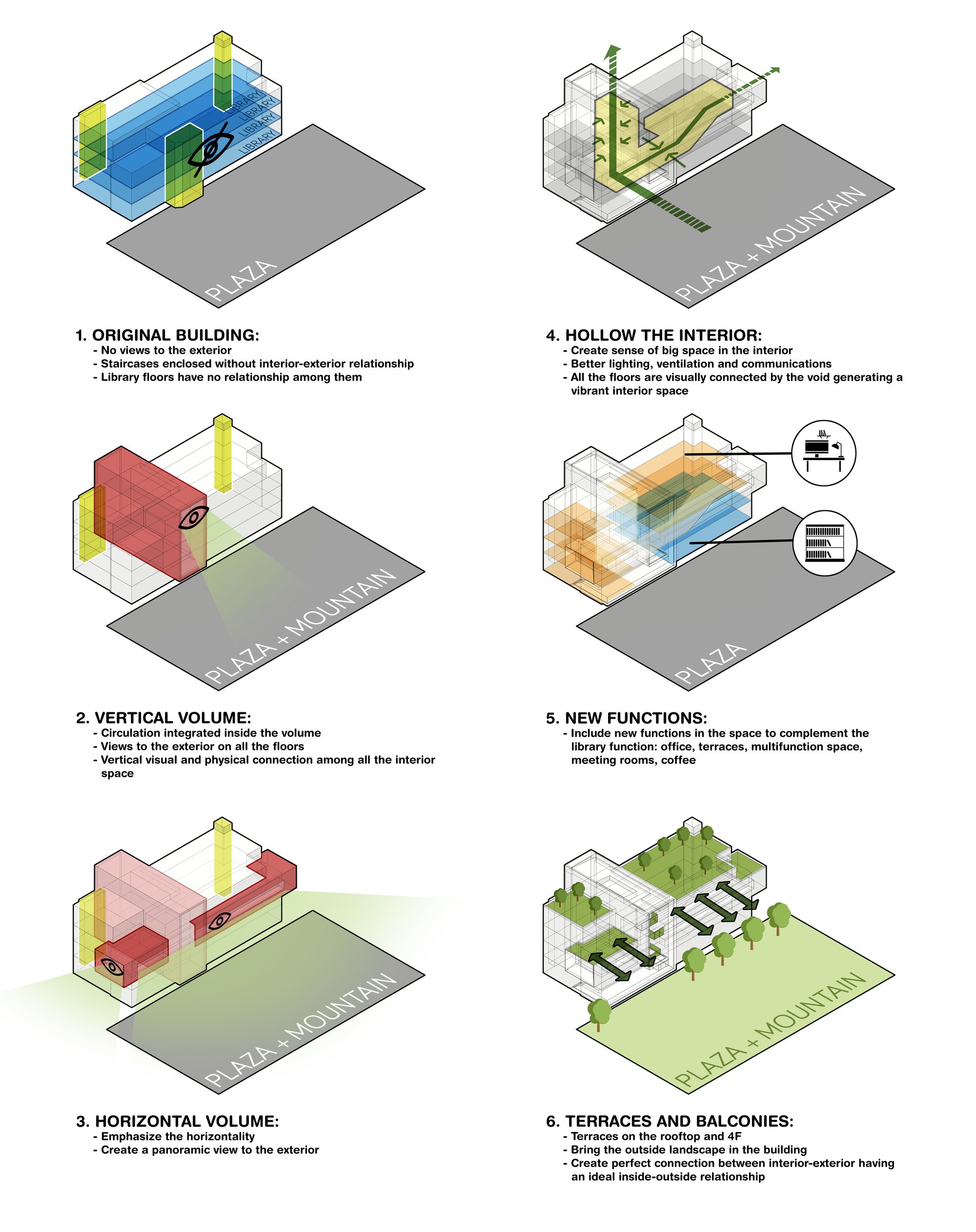 LIBRARY
LIBRARY
LIBRARY
LIBRARY

PLAZA

1. ORIGINAL BUILDING:
- No views to the exterior
- Staircases enclosed without interior-exterior relationship
- Library floors have no relationship among them

PLAZA + MOUNTAIN

2. VERTICAL VOLUME:
- Circulation integrated inside the volume
- Views to the exterior on all the floors
- Vertical visual and physical connection among all the interior space

PLAZA + MOUNTAIN

3. HORIZONTAL VOLUME:
- Emphasize the horizontality
- Create a panoramic view to the exterior

PLAZA + MOUNTAIN

4. HOLLOW THE INTERIOR:
- Create sense of big space in the interior
- Better lighting, ventilation and communications
- All the floors are visually connected by the void generating a vibrant interior space

PLAZA

5. NEW FUNCTIONS:
- Include new functions in the space to complement the library function: office, terraces, multifunction space, meeting rooms, coffee

PLAZA + MOUNTAIN

6. TERRACES AND BALCONIES:
- Terraces on the rooftop and 4F
- Bring the outside landscape in the building
- Create perfect connection between interior-exterior having an ideal inside-outside relationship