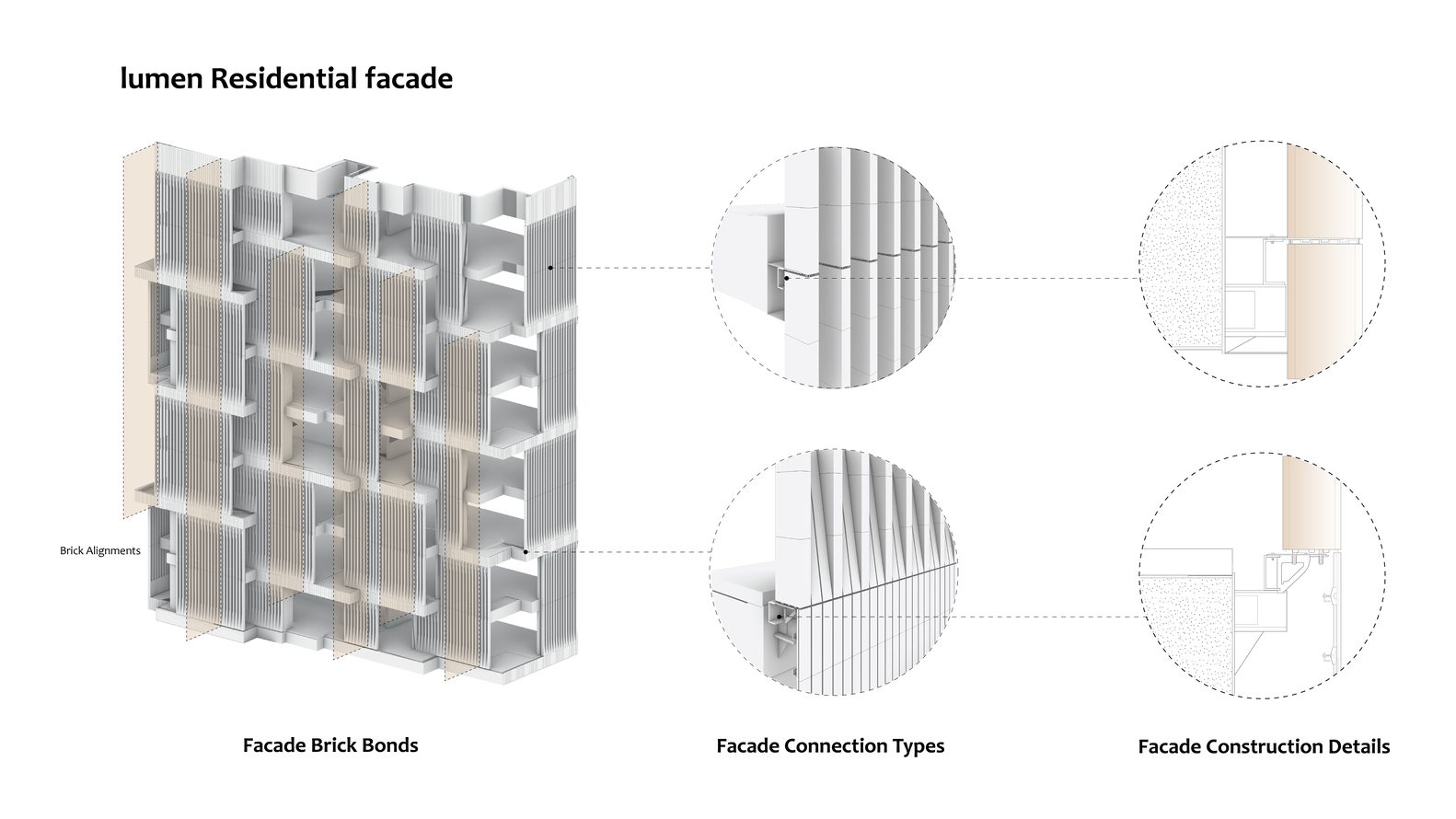 lumen Residential facade

Brick Alignments

Facade Brick Bonds

Facade Connection Types

Facade Construction Details