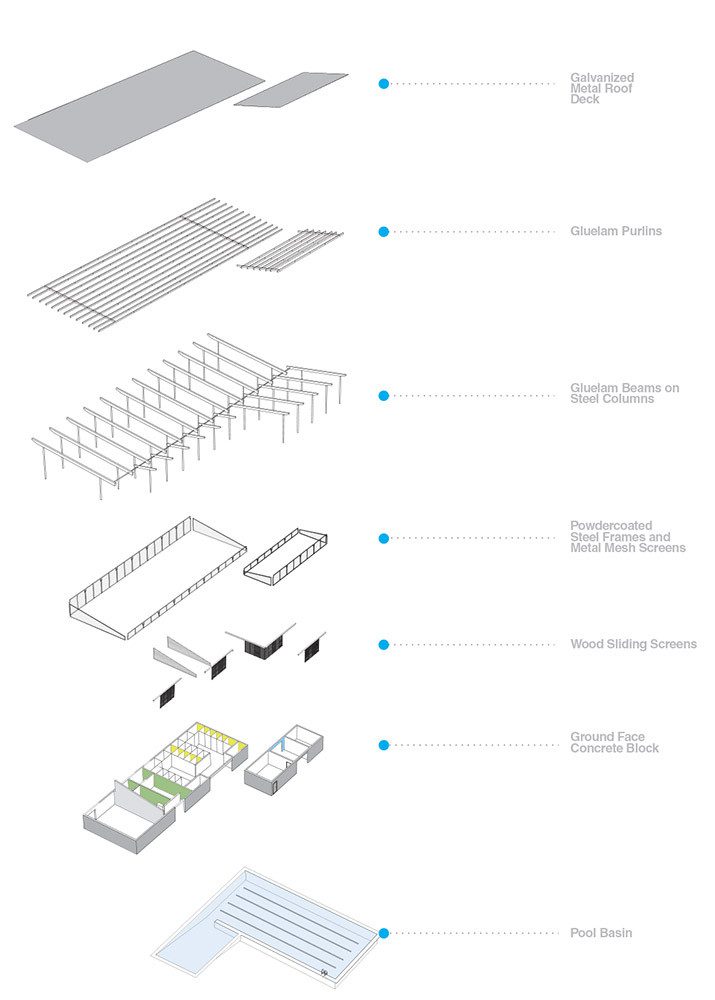 Galvanized Metal Roof Deck

Gluelam Purlins

Gluelam Beams on Steel Columns

Powdercoated Steel Frames and Metal Mesh Screens

Wood Sliding Screens

Ground Face Concrete Block

Pool Basin