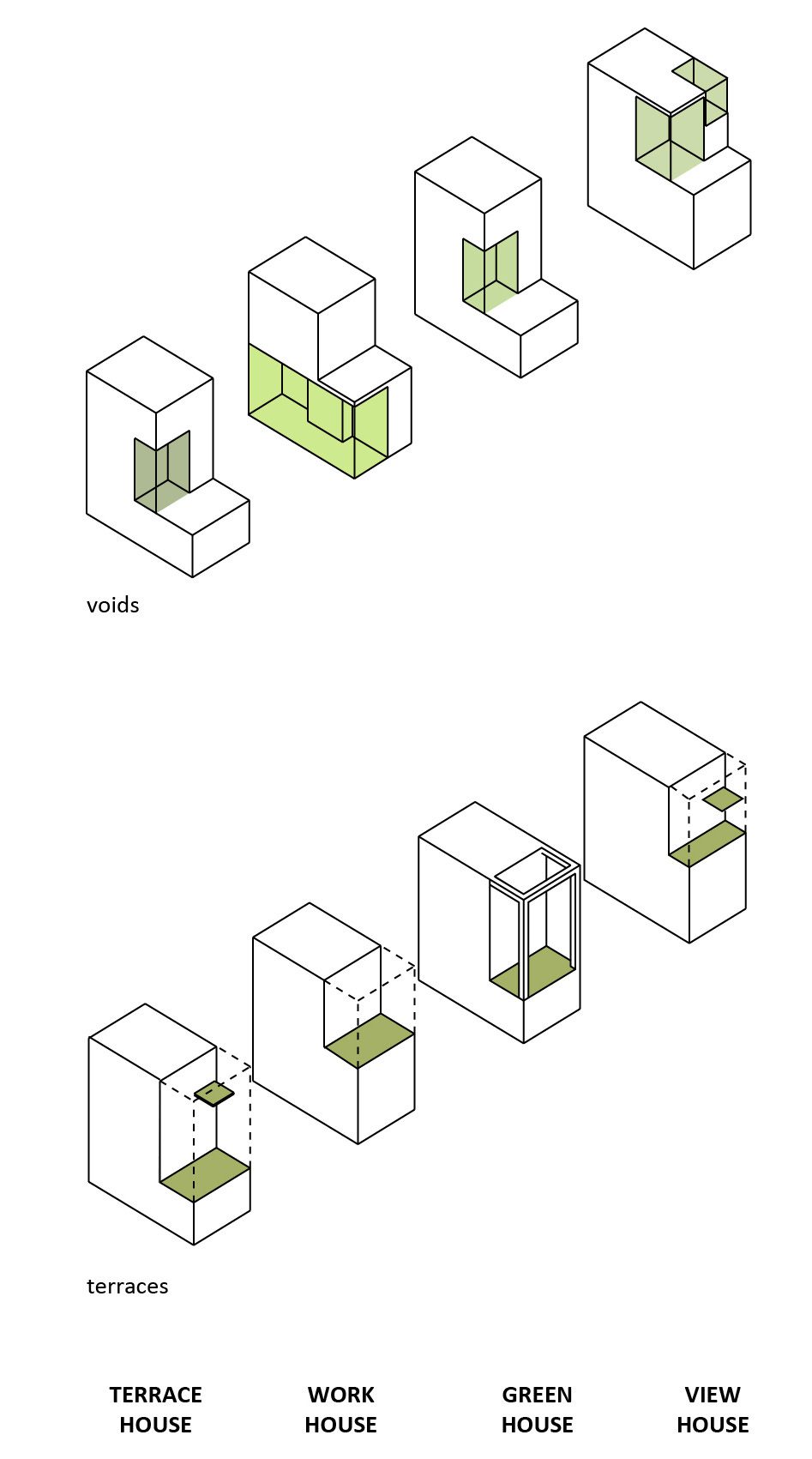 voids

terraces

TERRACE HOUSE

WORK HOUSE

GREEN HOUSE

VIEW HOUSE