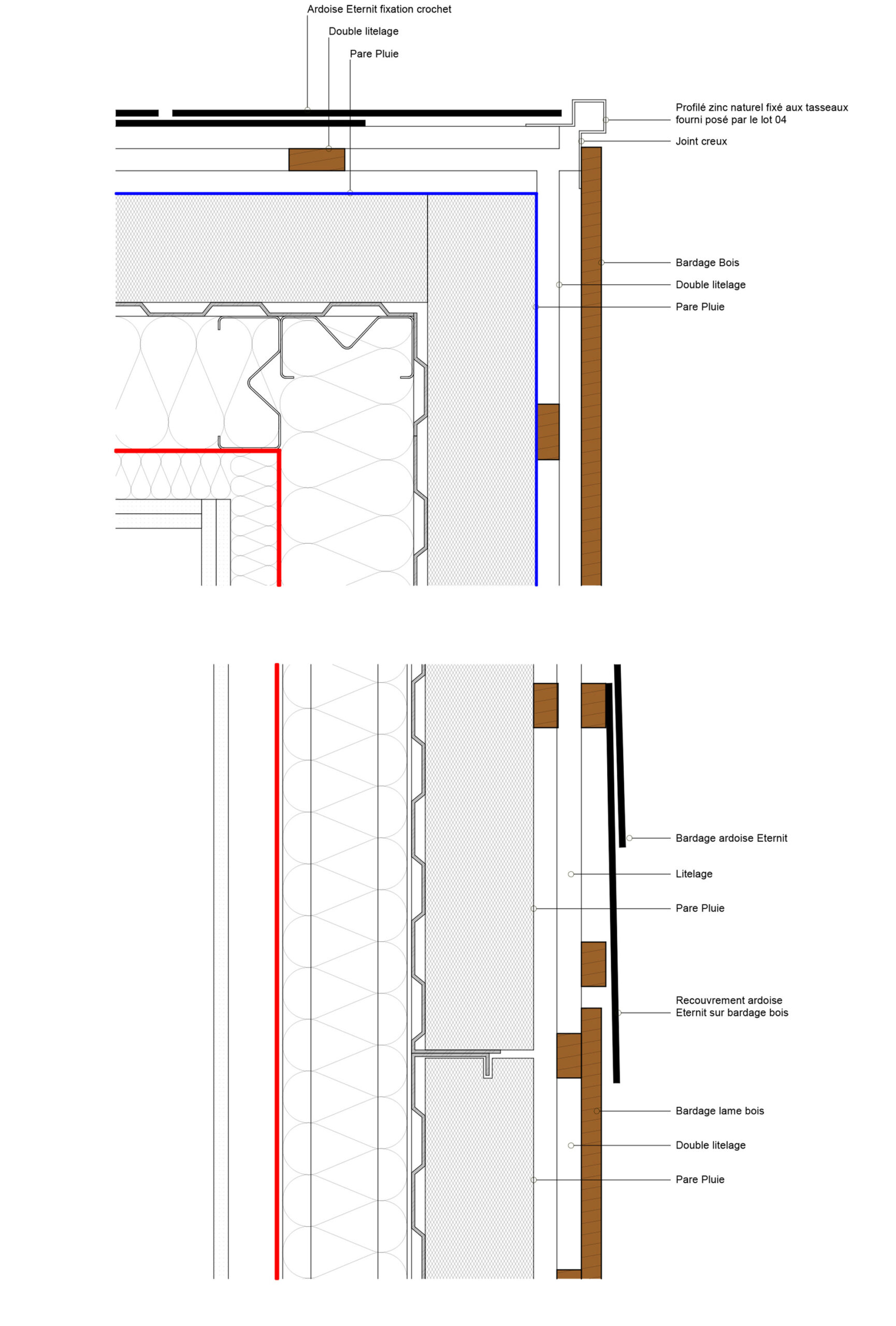 Ardoise Eternit fixation crochet

Double litelage

Pare Pluie

Profilé zinc naturel fixé aux tasseaux fourni posé par le lot 04

Joint creux

Bardage Bois

Double litelage

Pare Pluie

Bardage ardoise Eternit

Litelage

Pare Pluie

Recouvrement ardoise Eternit sur bardage bois

Bardage lame bois

Double litelage

Pare Pluie