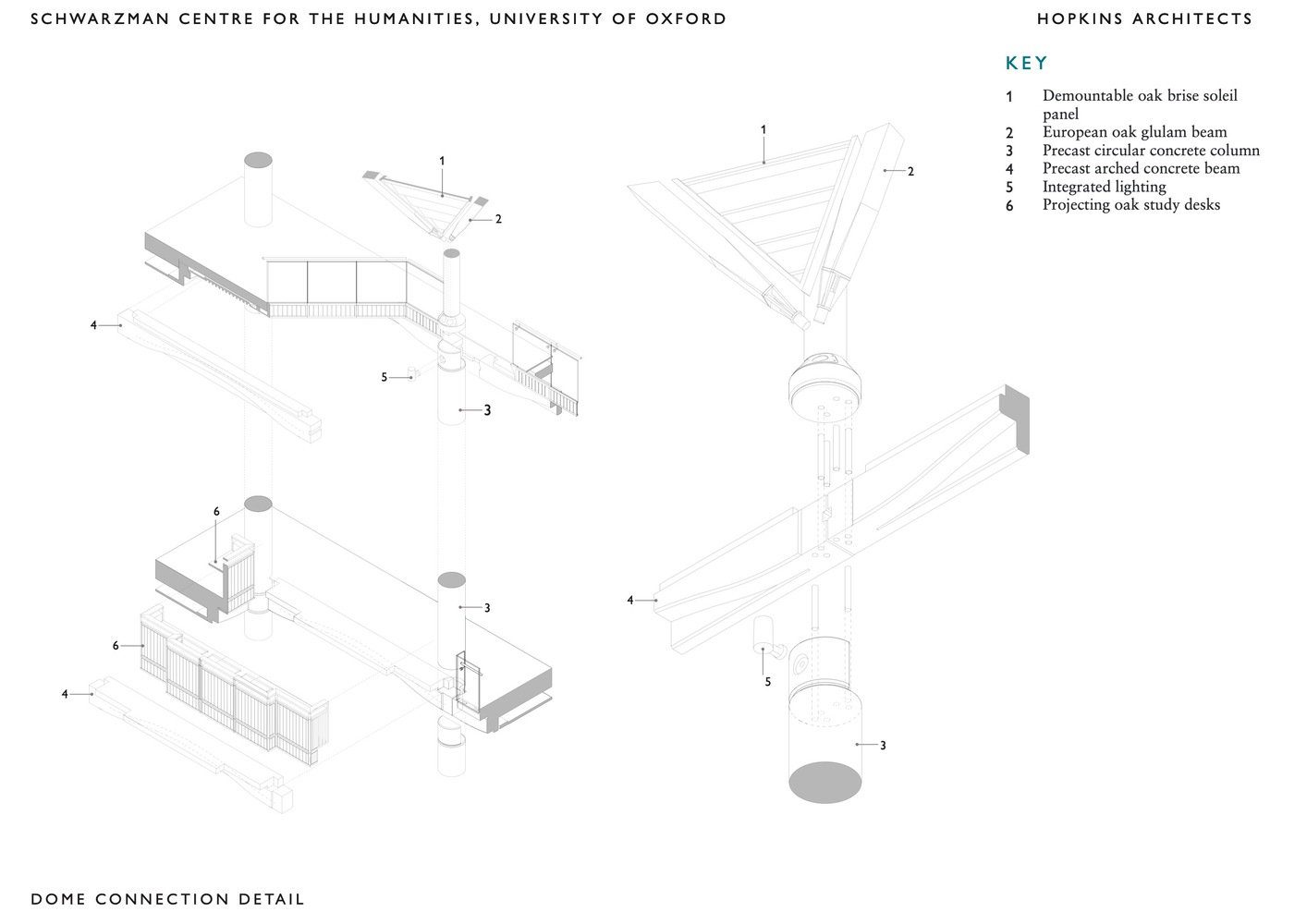 SCHWARZMAN CENTRE FOR THE HUMANITIES, UNIVERSITY OF OXFORD

HOPKINS ARCHITECTS

KEY

1 Demountable oak brise soleil panel
2 European oak glulam beam
3 Precast circular concrete column
4 Precast arched concrete beam
5 Integrated lighting
6 Projecting oak study desks

1
2
4
5
3
6
3
6
4

1
2
4
5
3

DOME CONNECTION DETAIL