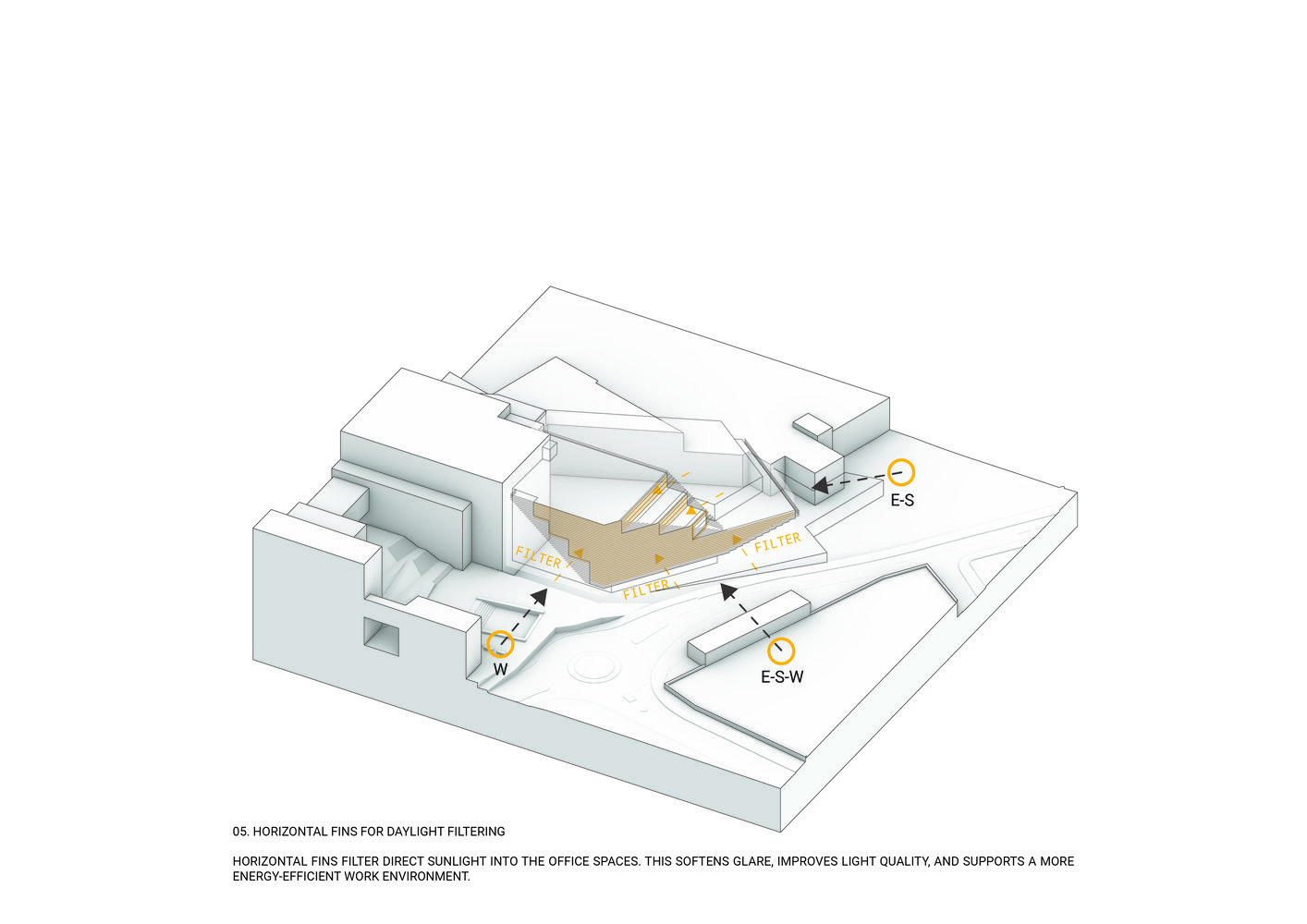 E-S

FILTER

FILTER

FILTER

W

E-S-W

05. HORIZONTAL FINS FOR DAYLIGHT FILTERING

HORIZONTAL FINS FILTER DIRECT SUNLIGHT INTO THE OFFICE SPACES. THIS SOFTENS GLARE, IMPROVES LIGHT QUALITY, AND SUPPORTS A MORE ENERGY-EFFICIENT WORK ENVIRONMENT.