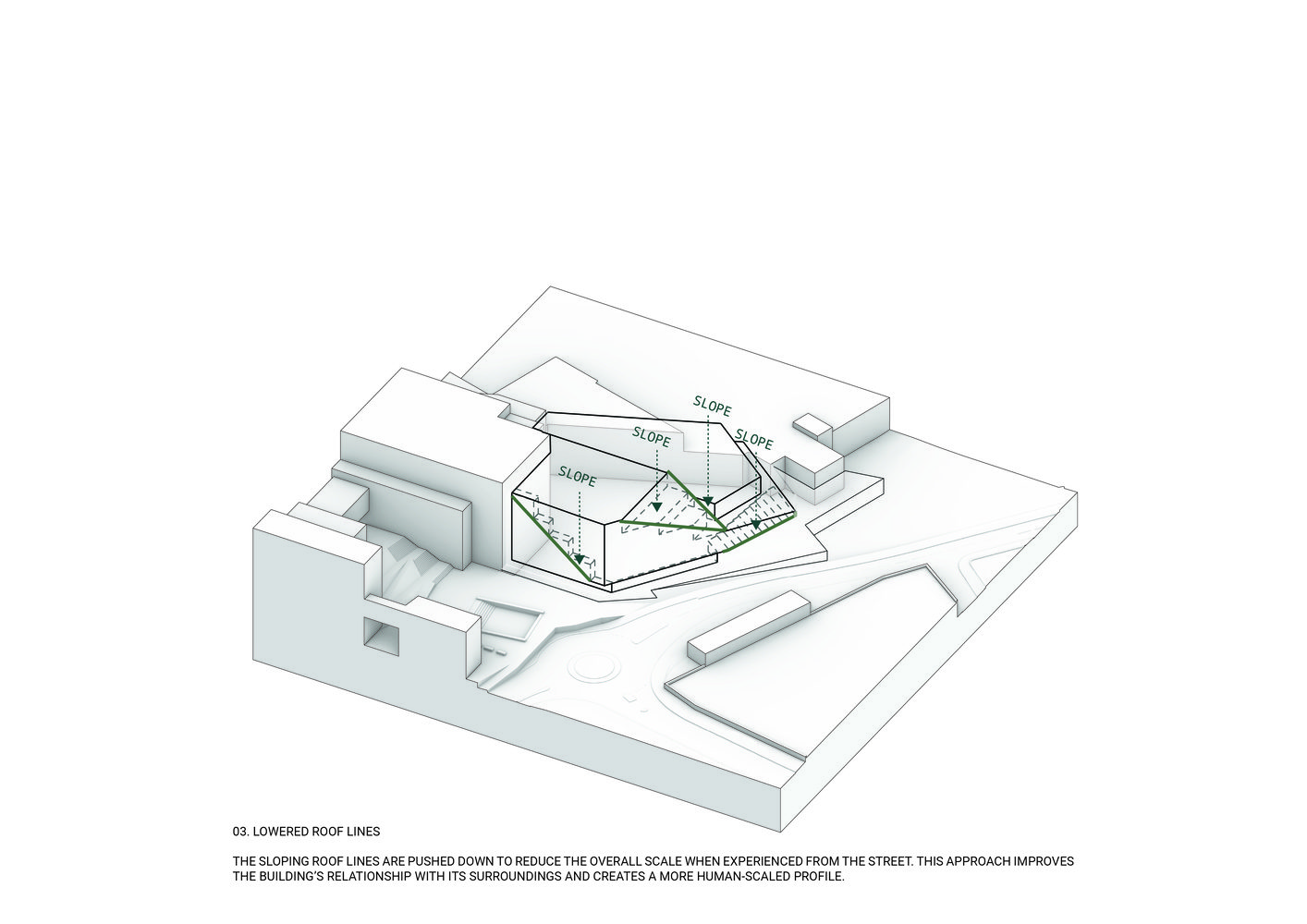 SLOPE

SLOPE

SLOPE

SLOPE

03. LOWERED ROOF LINES

THE SLOPING ROOF LINES ARE PUSHED DOWN TO REDUCE THE OVERALL SCALE WHEN EXPERIENCED FROM THE STREET. THIS APPROACH IMPROVES THE BUILDING'S RELATIONSHIP WITH ITS SURROUNDINGS AND CREATES A MORE HUMAN-SCALED PROFILE.