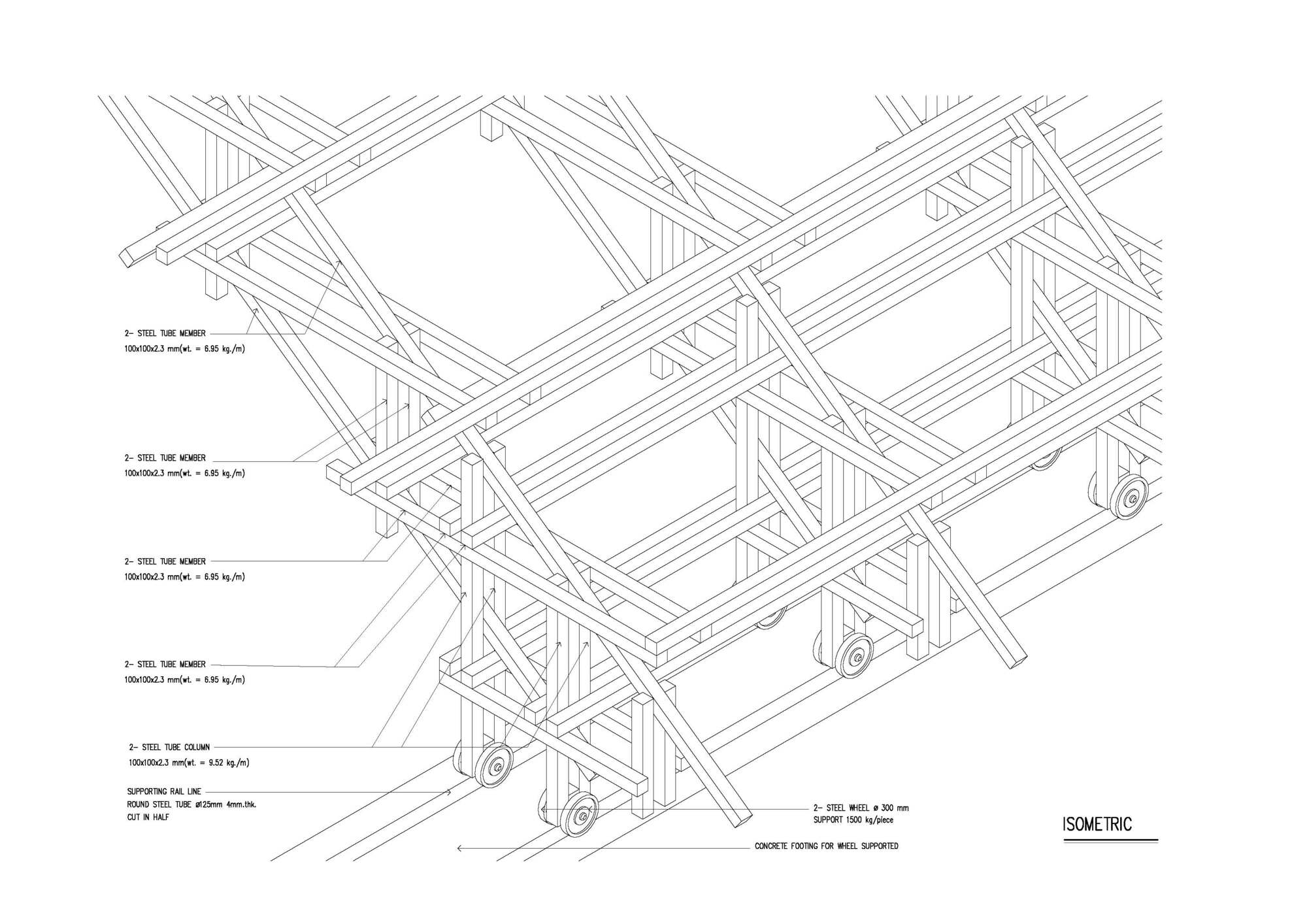 2- STEEL TUBE MEMBER
100x100x2.3 mm(wt. = 6.95 kg./m)

2- STEEL TUBE MEMBER
100x100x2.3 mm(wt. = 6.95 kg./m)

2- STEEL TUBE MEMBER
100x100x2.3 mm(wt. = 6.95 kg./m)

2- STEEL TUBE MEMBER
100x100x2.3 mm(wt. = 6.95 kg./m)

2- STEEL TUBE COLUMN
100x100x2.3 mm(wt. = 9.52 kg./m)

SUPPORTING RAIL LINE
ROUND STEEL TUBE ø125mm 4mm.thk.
CUT IN HALF

2- STEEL WHEEL ø 300 mm
SUPPORT 1500 kg/piece

CONCRETE FOOTING FOR WHEEL SUPPORTED

ISOMETRIC