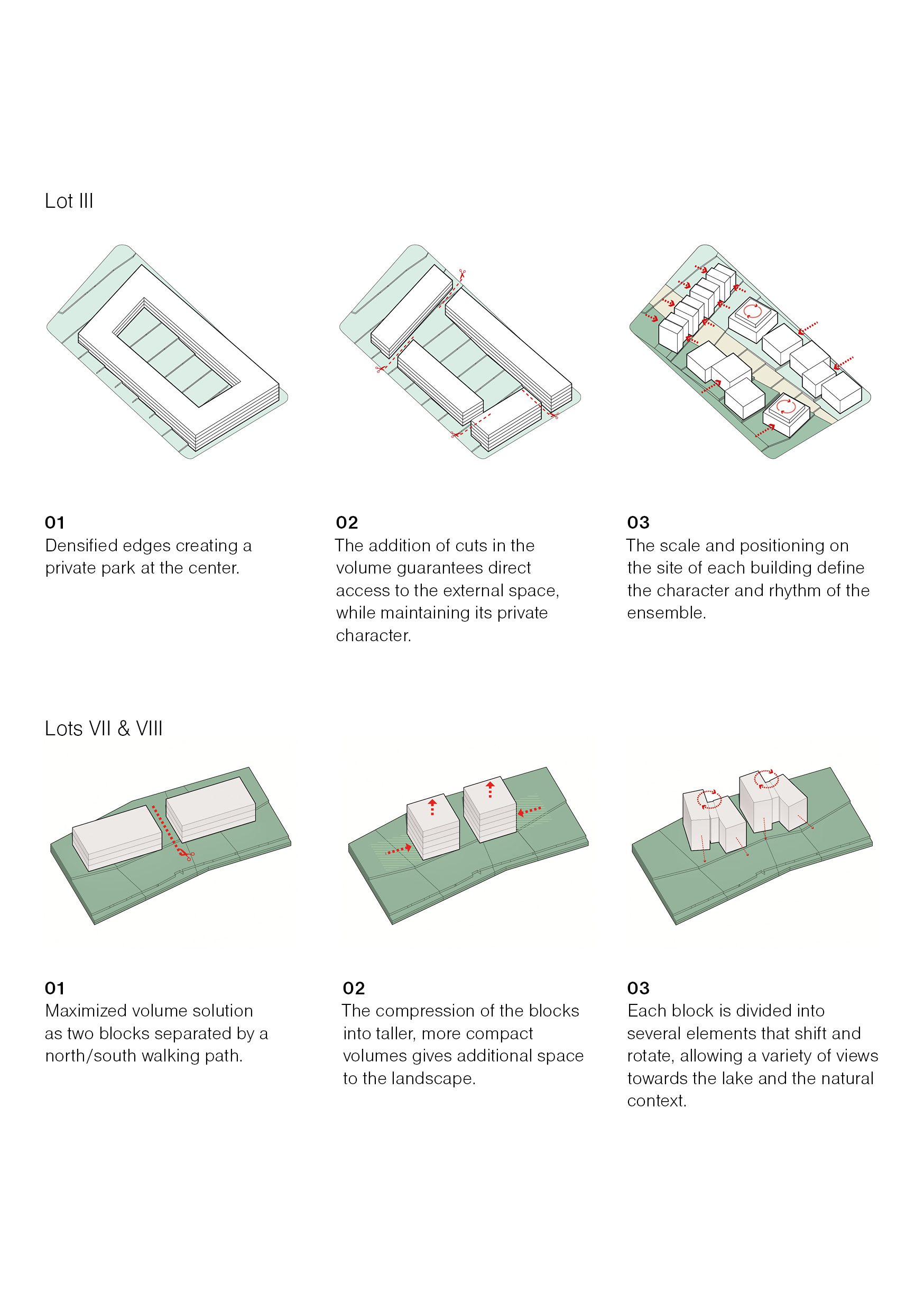 Lot III

01
Densified edges creating a private park at the center.

02
The addition of cuts in the volume guarantees direct access to the external space, while maintaining its private character.

03
The scale and positioning on the site of each building define the character and rhythm of the ensemble.

Lots VII & VIII

01
Maximized volume solution as two blocks separated by a north/south walking path.

02
The compression of the blocks into taller, more compact volumes gives additional space to the landscape.

03
Each block is divided into several elements that shift and rotate, allowing a variety of views towards the lake and the natural context.