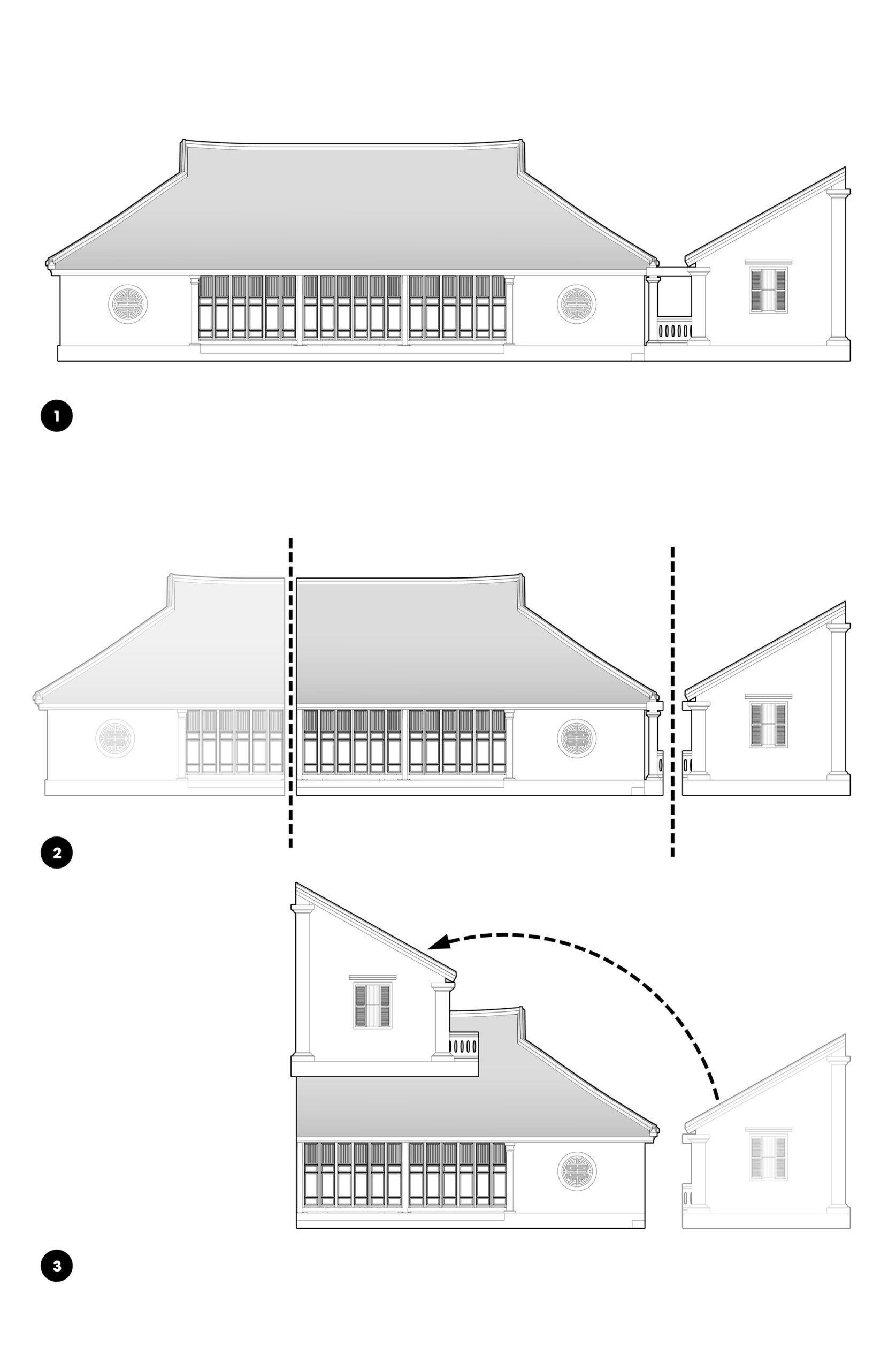 1

2

3