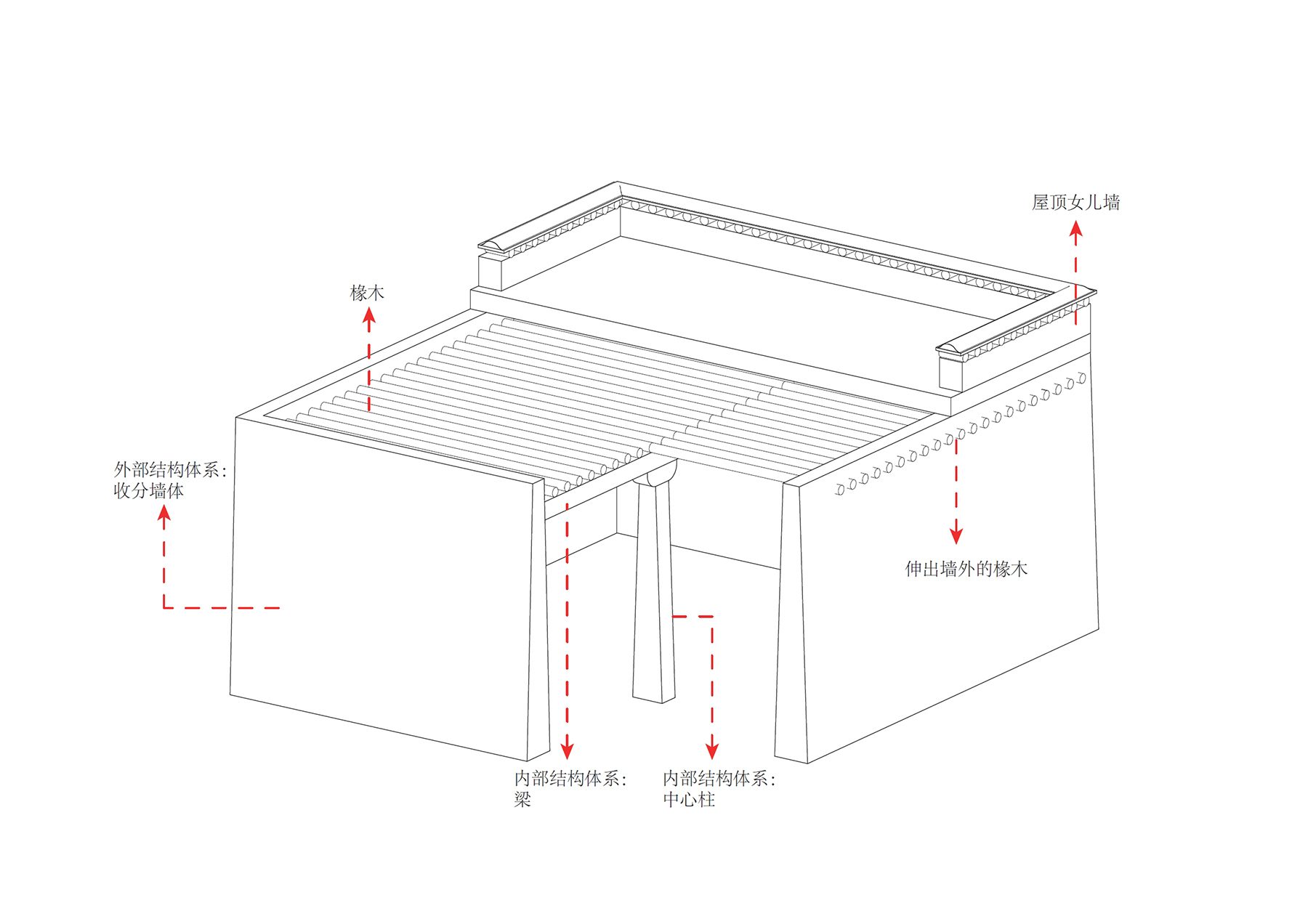 屋顶女儿墙

椽木

外部结构体系：
收分墙体

伸出墙外的椽木

内部结构体系：
梁

内部结构体系：
中心柱