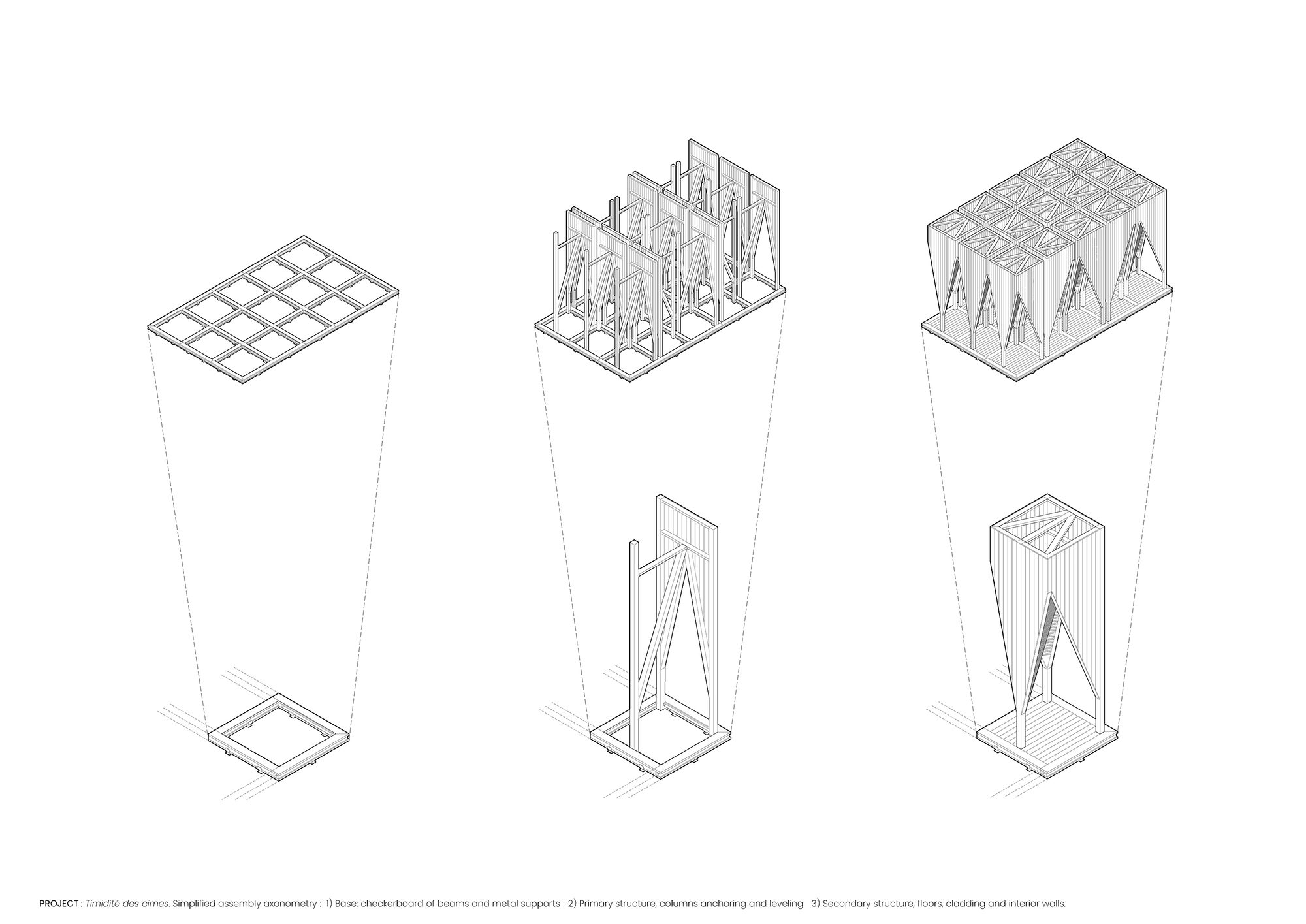 PROJECT : Timidité des cimes. Simplified assembly axonometry : 1) Base: checkerboard of beams and metal supports 2) Primary structure, columns anchoring and leveling 3) Secondary structure, floors, cladding and interior walls.