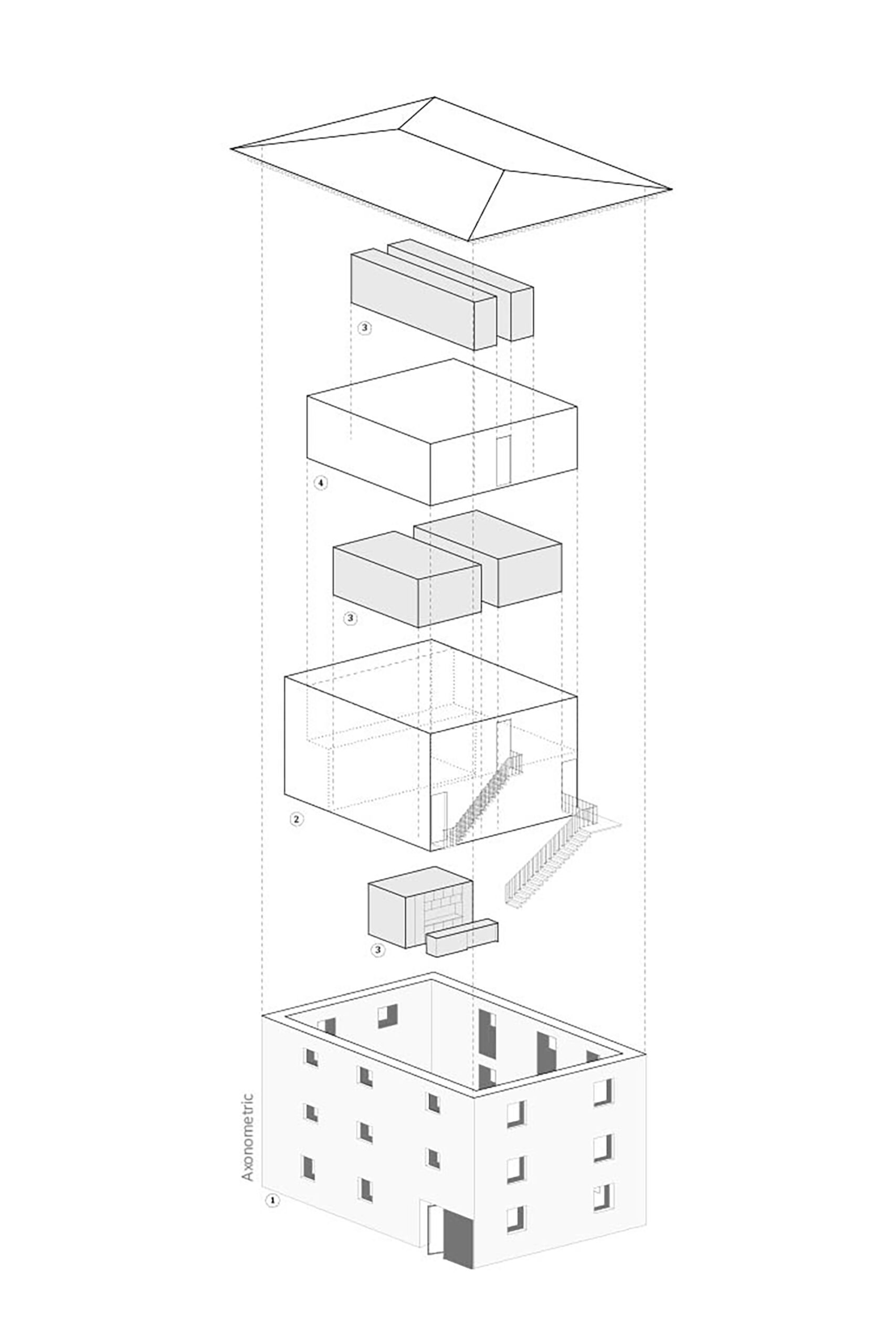 3

4

3

2

3

Axonometric

1