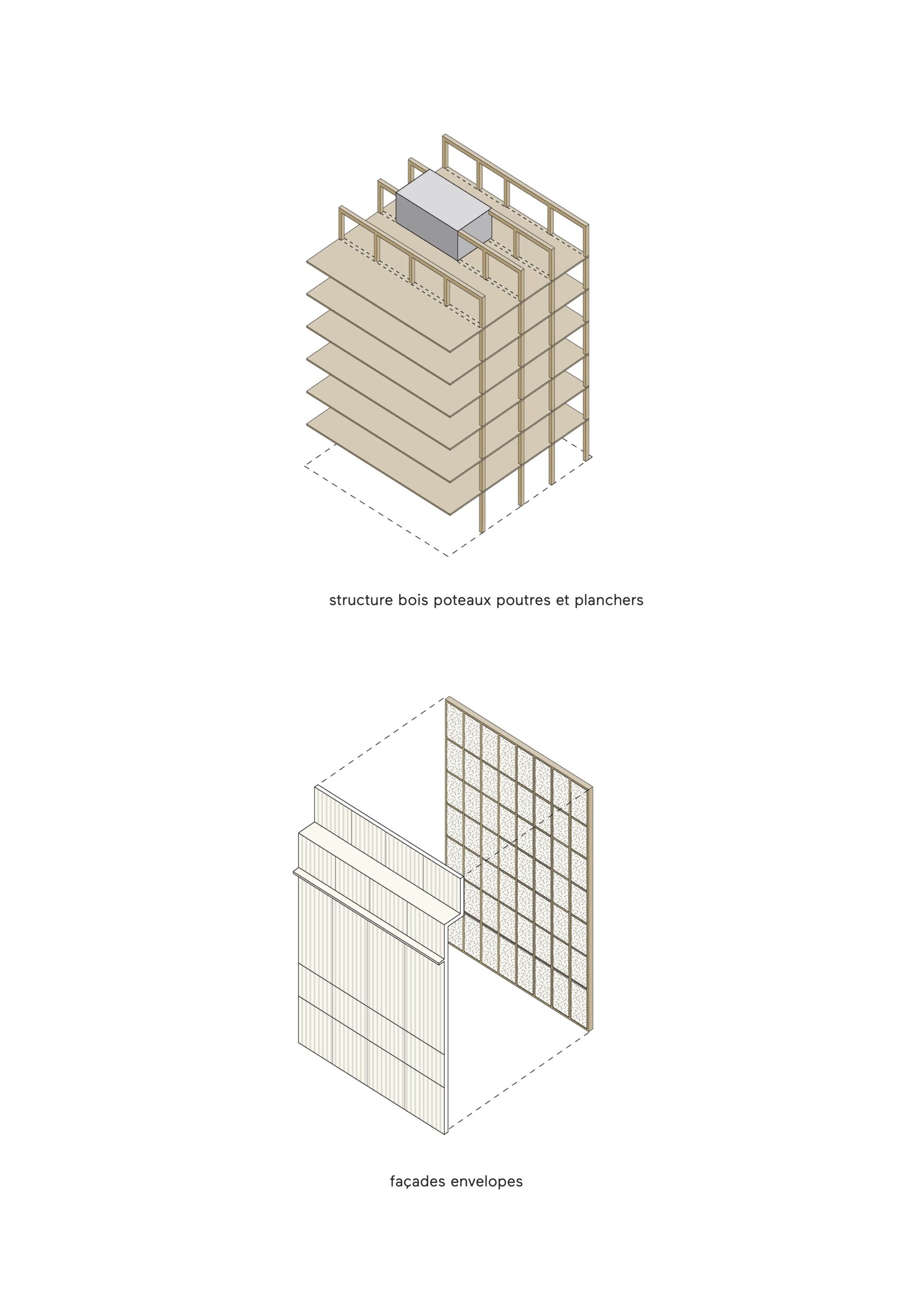 structure bois poteaux poutres et planchers

façades envelopes