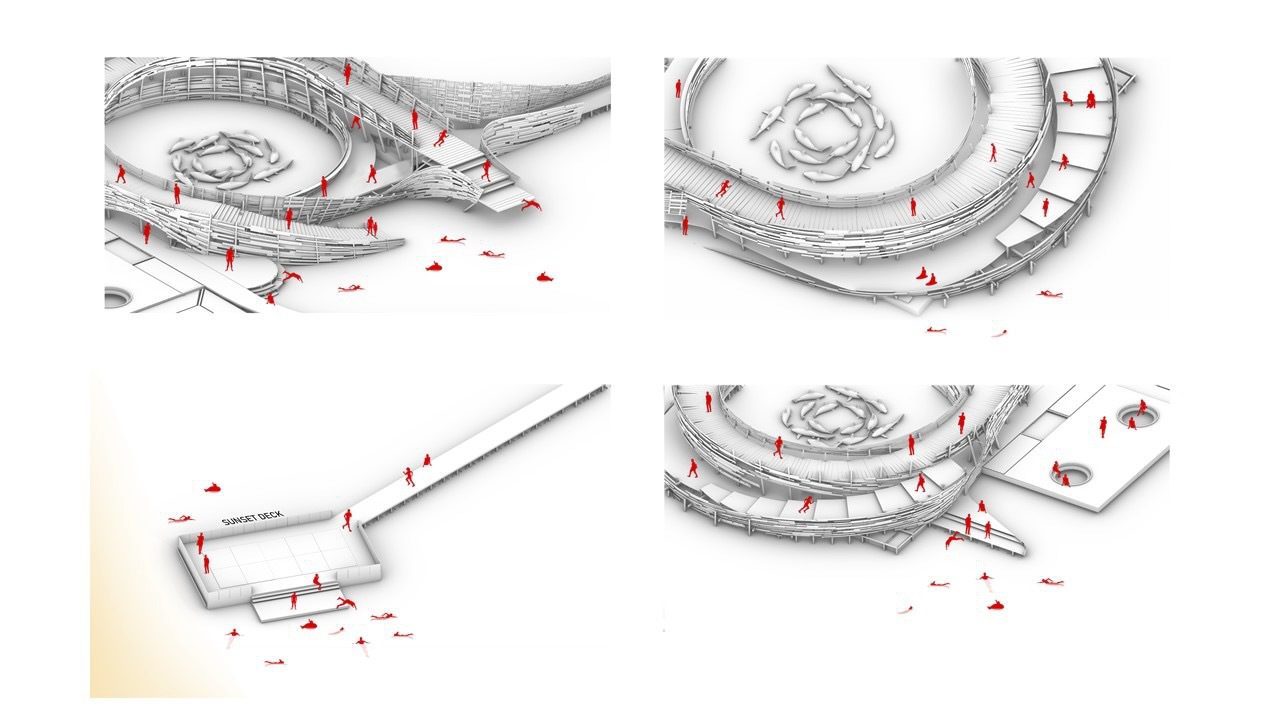 SUNSET DECK