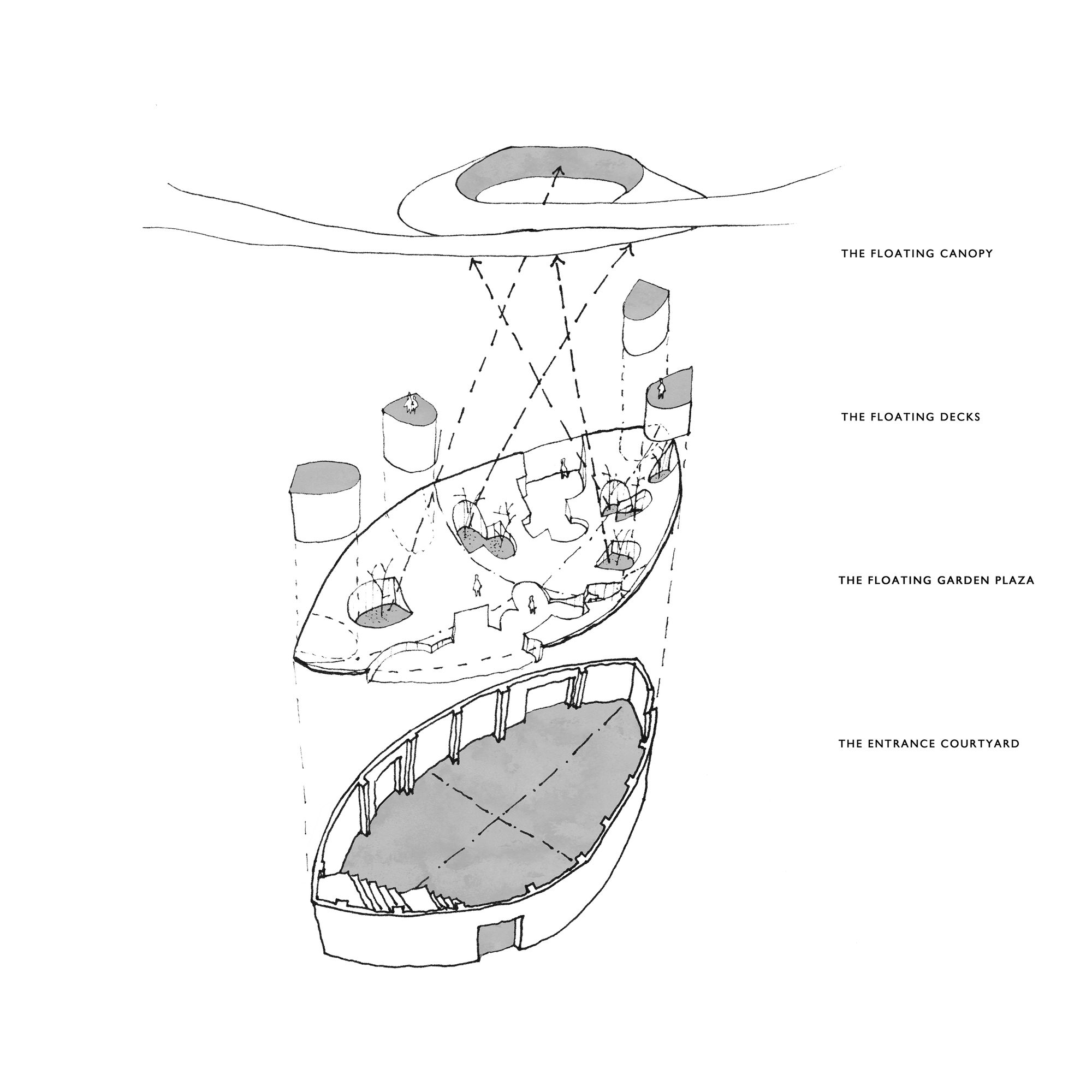 THE FLOATING CANOPY

THE FLOATING DECKS

THE FLOATING GARDEN PLAZA

THE ENTRANCE COURTYARD