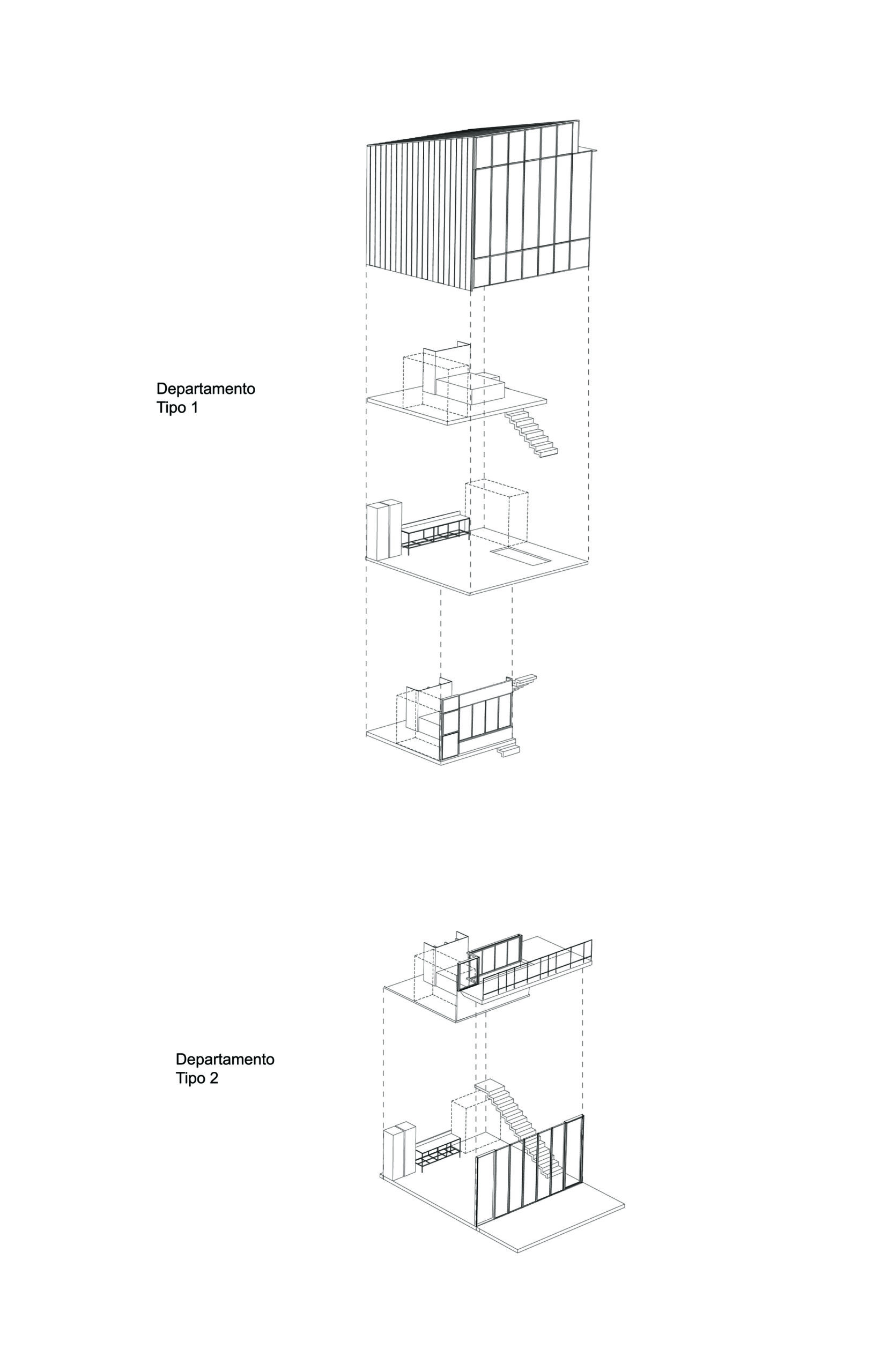 Departamento
Tipo 1

Departamento
Tipo 2