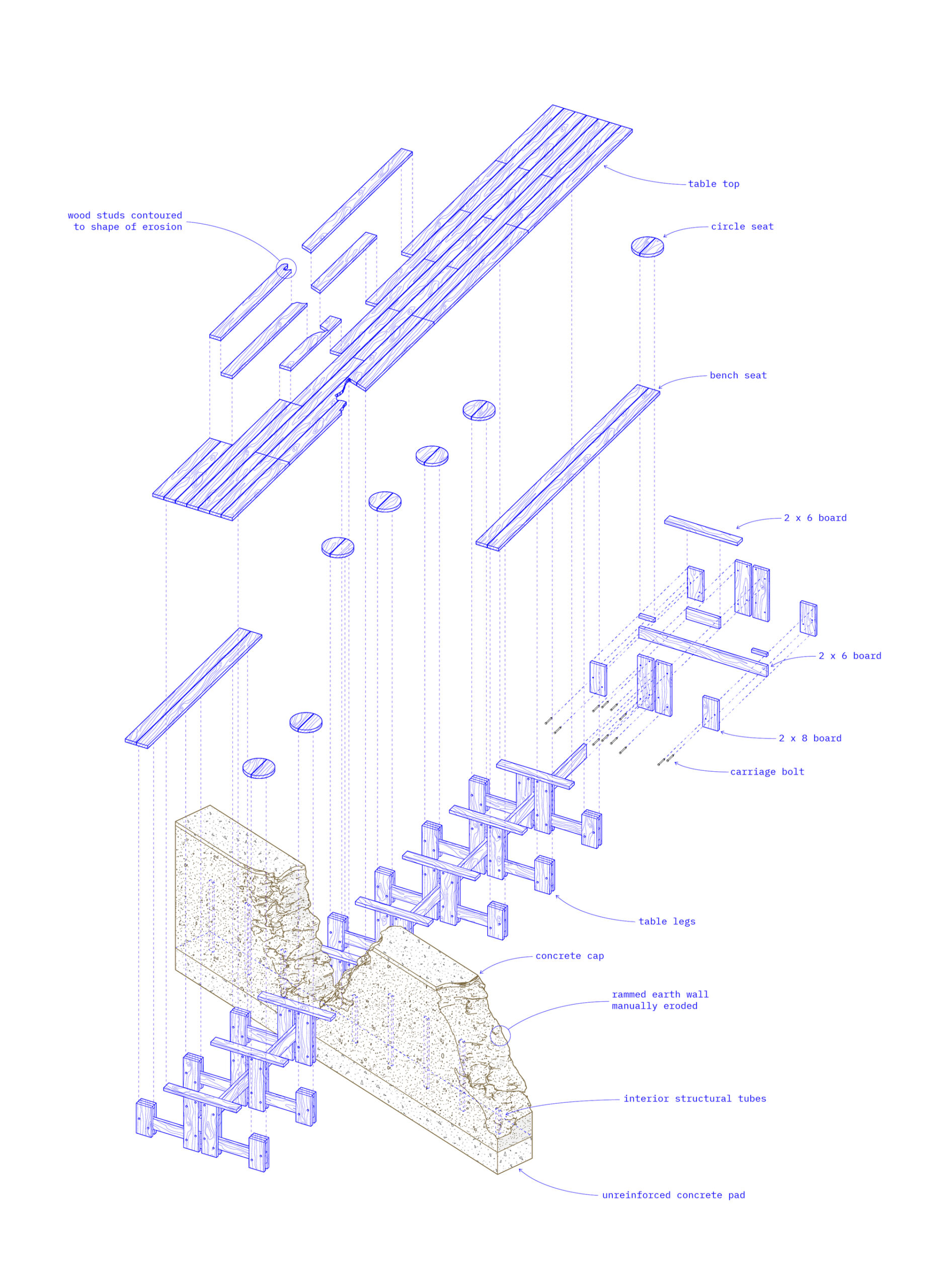 table top

wood studs contoured
to shape of erosion

circle seat

bench seat

2 x 6 board

2 x 6 board

2 x 8 board

carriage bolt

table legs

concrete cap

rammed earth wall
manually eroded

interior structural tubes

unreinforced concrete pad