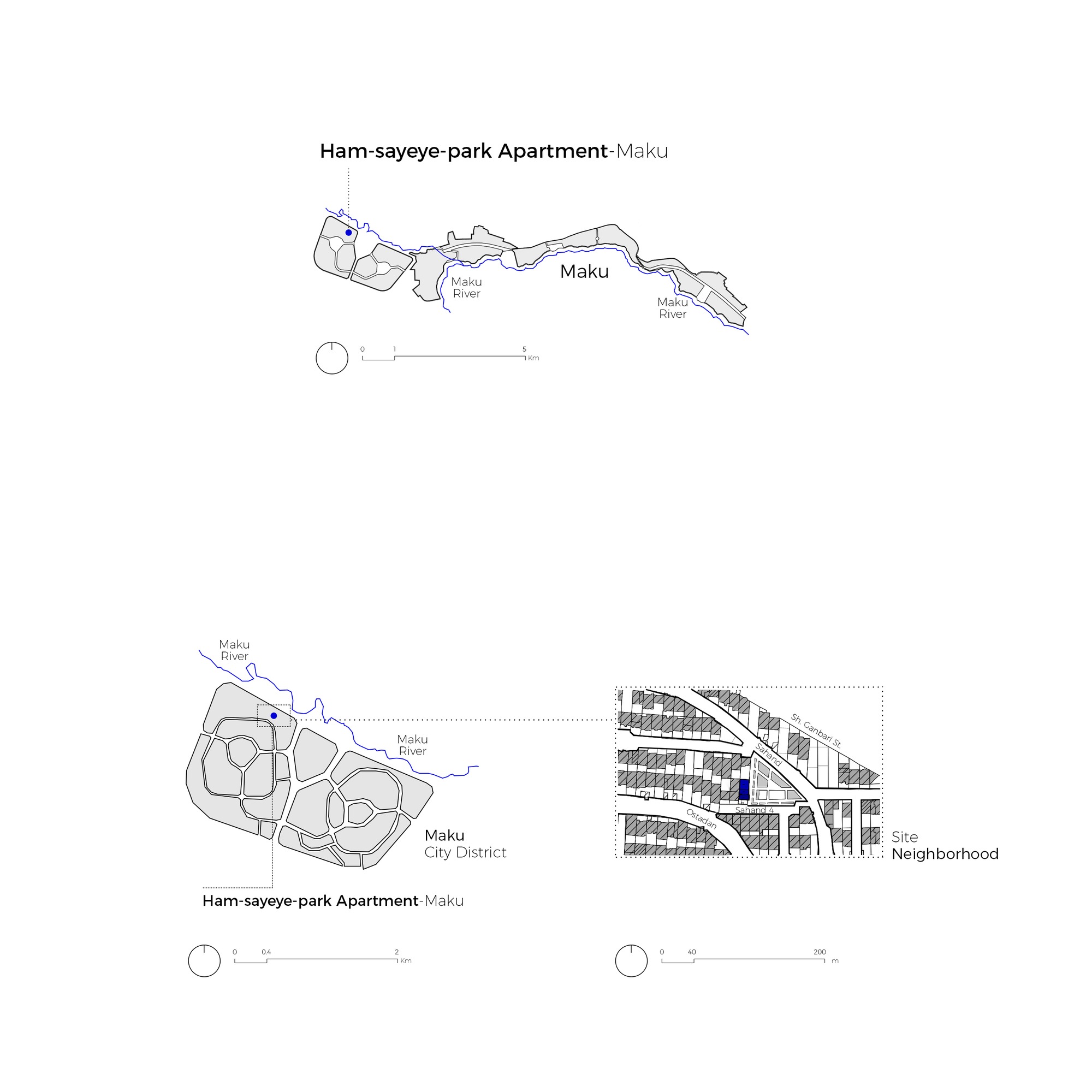 Ham-sayeye-park Apartment-Maku

Maku River

Maku

Maku River

0 1 5 Km

Maku River

Maku River

Maku City District

Ham-sayeye-park Apartment-Maku

0 0.4 2 Km

Sh. Ganbari St.

Sahand

Sahand 4

Ostadan

Site Neighborhood

0 40 200 m