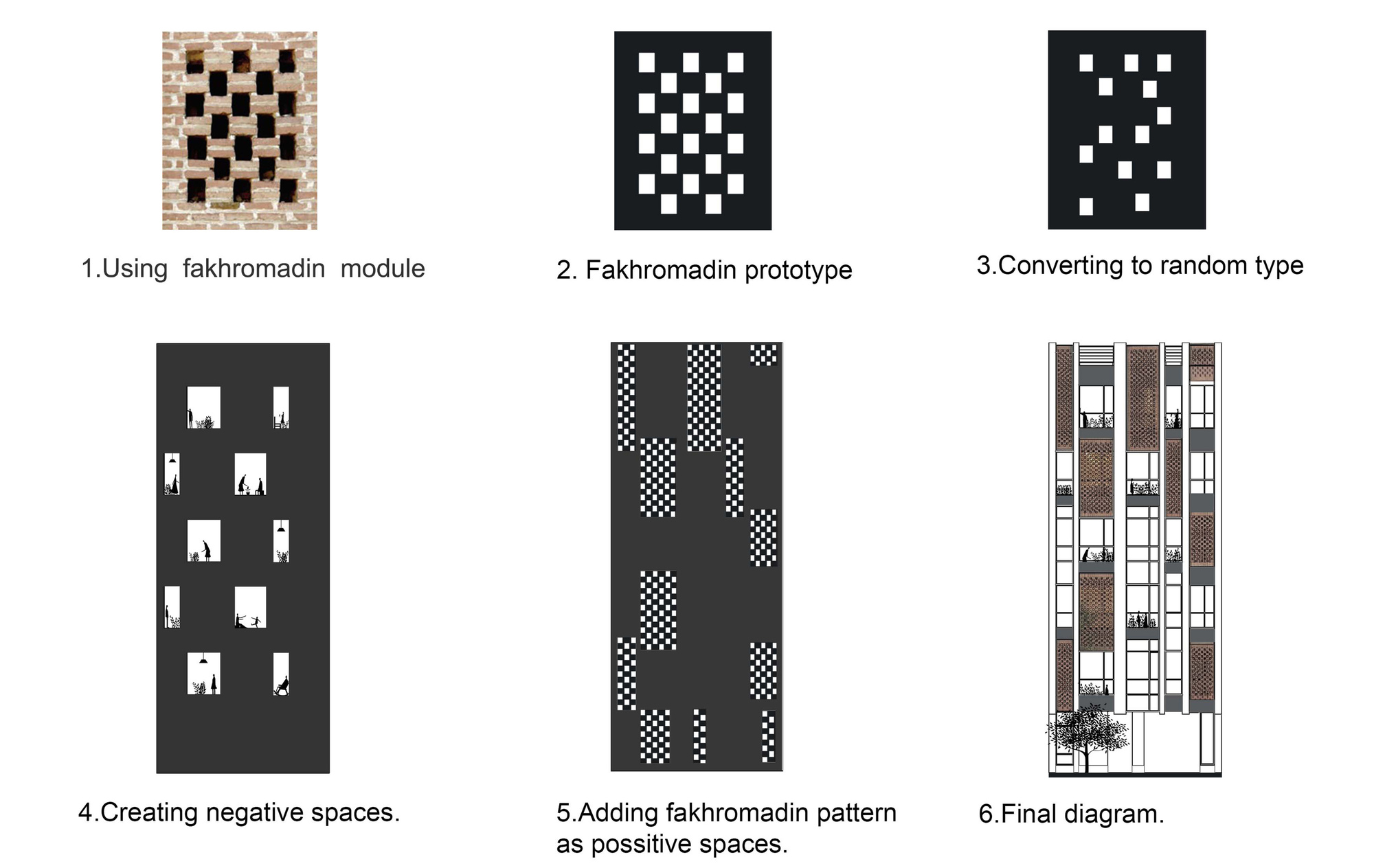 1.Using fakhromadin module

2. Fakhromadin prototype

3.Converting to random type

4.Creating negative spaces.

5.Adding fakhromadin pattern as possitive spaces.

6.Final diagram.