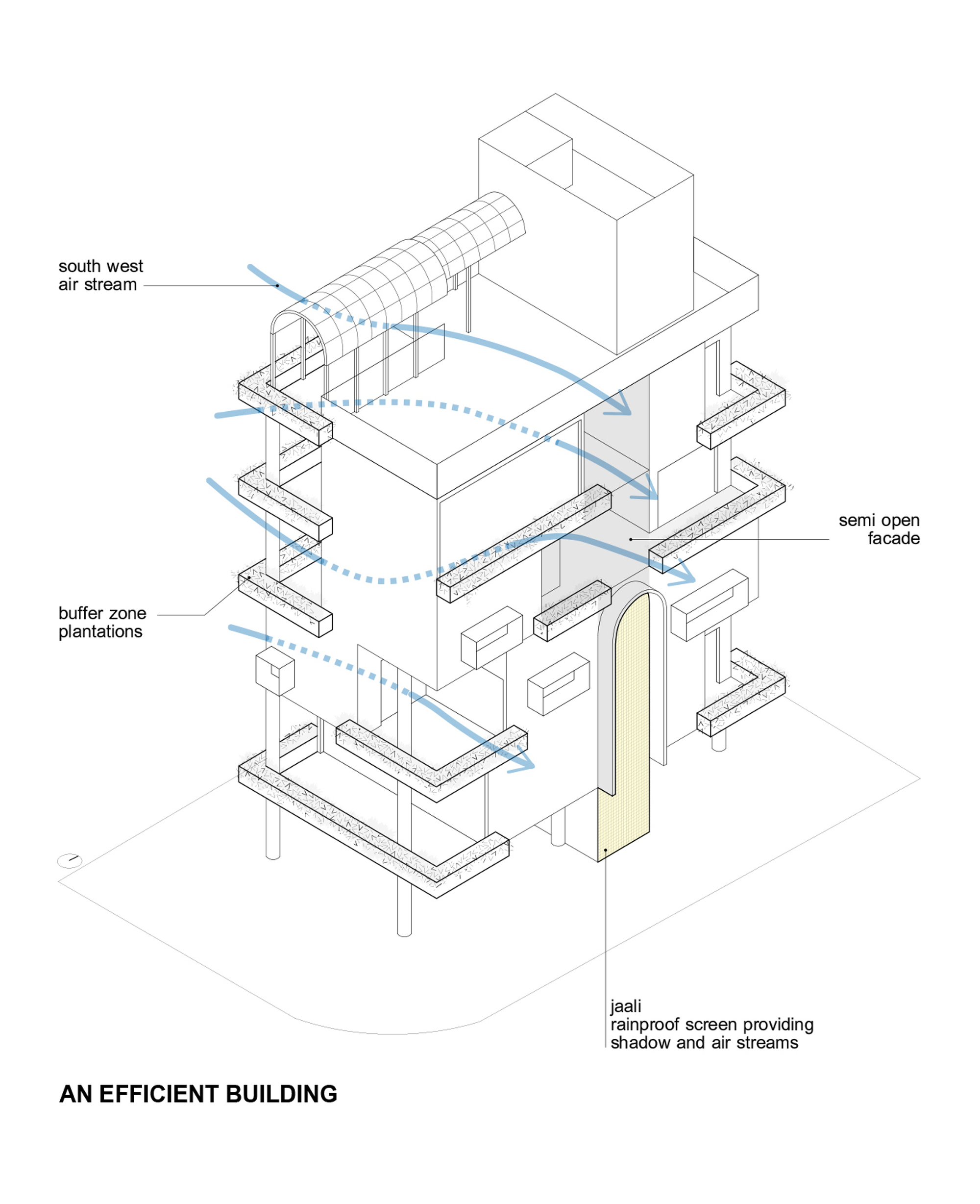 south west
air stream

semi open
facade

buffer zone
plantations

jaali
rainproof screen providing
shadow and air streams

AN EFFICIENT BUILDING