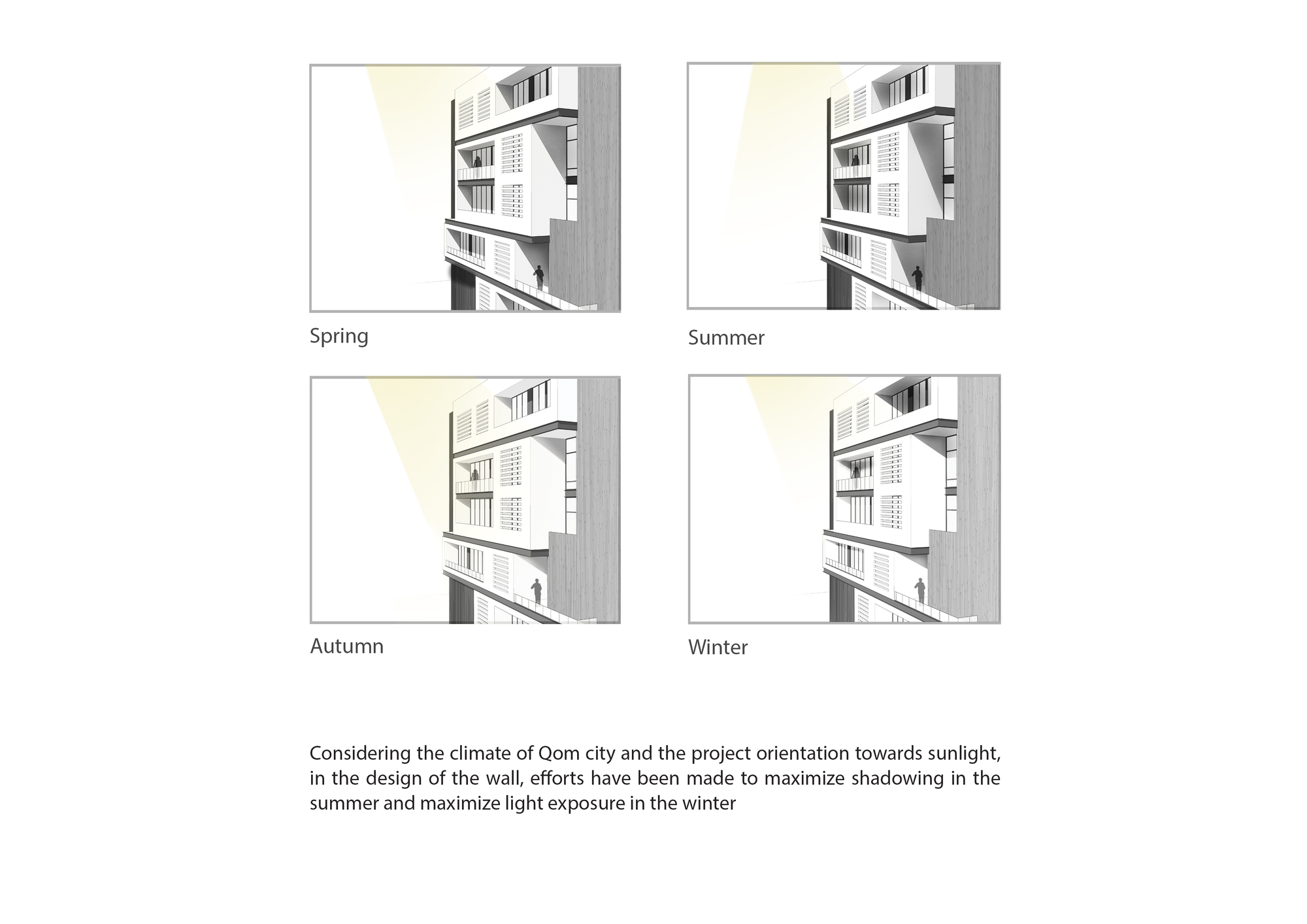 Spring

Summer

Autumn

Winter

Considering the climate of Qom city and the project orientation towards sunlight, in the design of the wall, efforts have been made to maximize shadowing in the summer and maximize light exposure in the winter