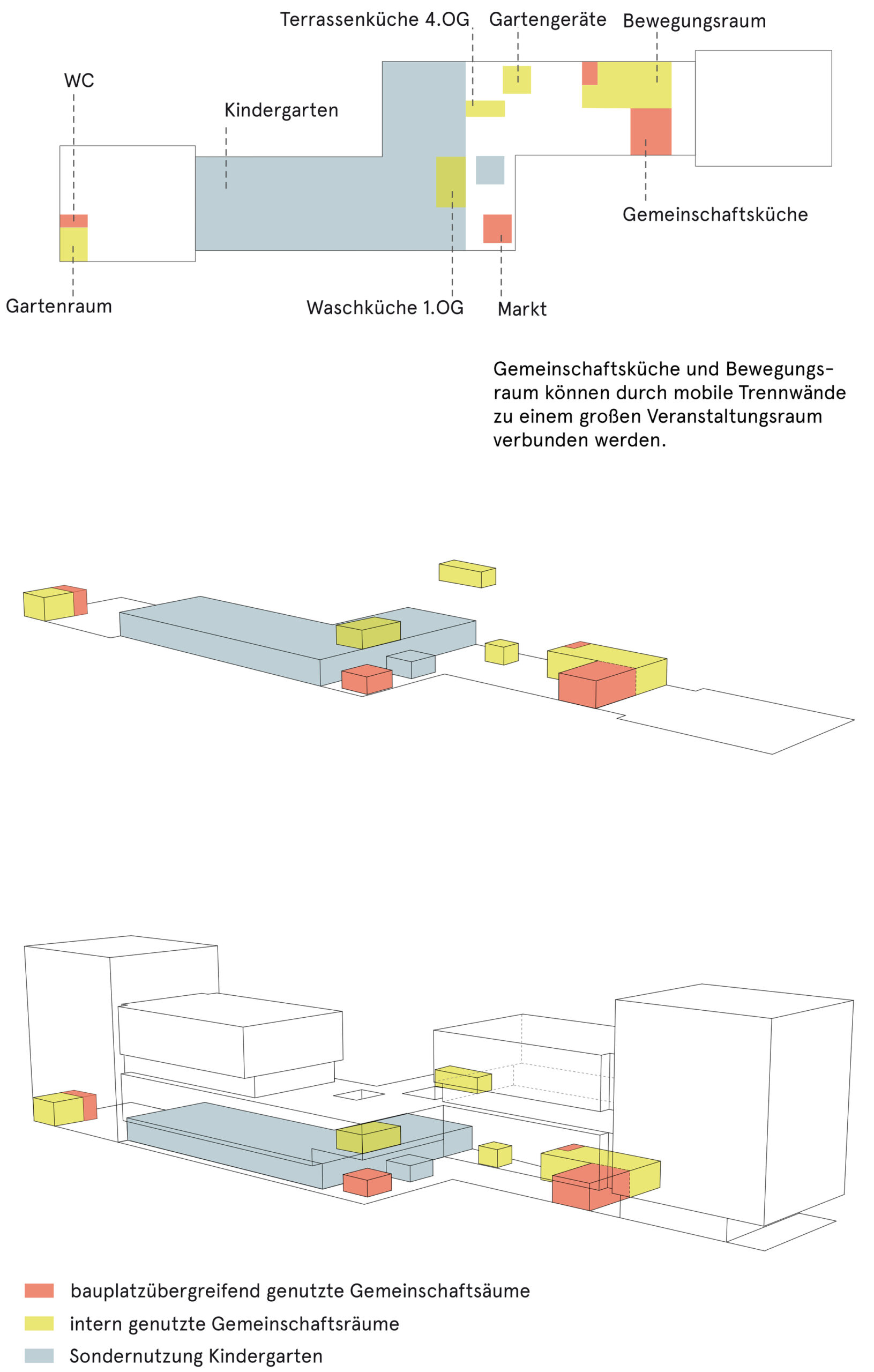 Terrassenküche 4.OG Gartengeräte Bewegungsraum

WC

Kindergarten

Gemeinschaftsküche

Gartenraum

Waschküche 1.OG

Markt

Gemeinschaftsküche und Bewegungsraum können durch mobile Trennwände zu einem großen Veranstaltungsraum verbunden werden.

bauplatzübergreifend genutzte Gemeinschaftsäume

intern genutzte Gemeinschaftsräume

Sondernutzung Kindergarten