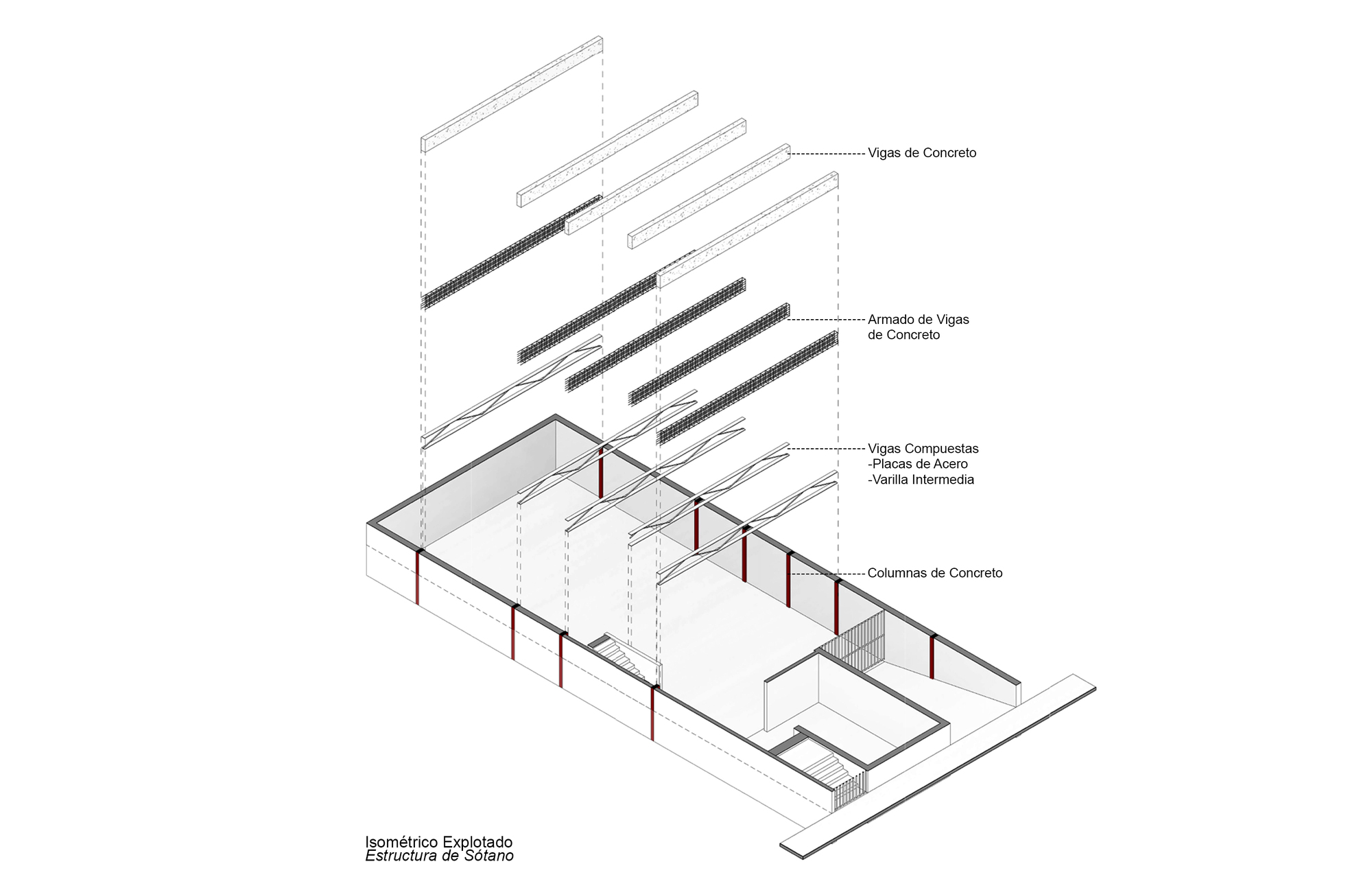 Vigas de Concreto

Armado de Vigas
de Concreto

Vigas Compuestas
-Placas de Acero
-Varilla Intermedia

Columnas de Concreto

Isométrico Explotado
Estructura de Sótano