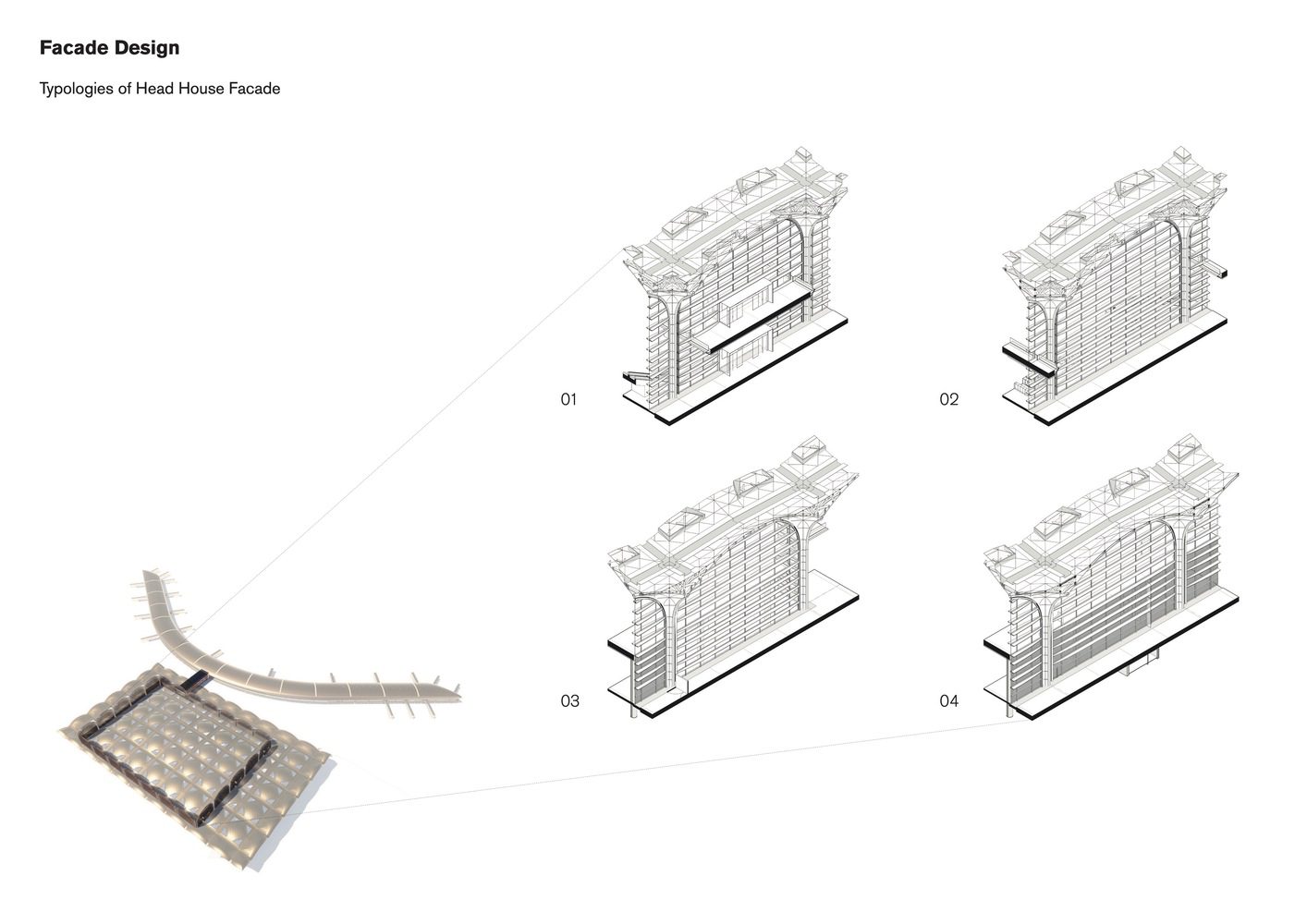 Facade Design

Typologies of Head House Facade

01

02

03

04