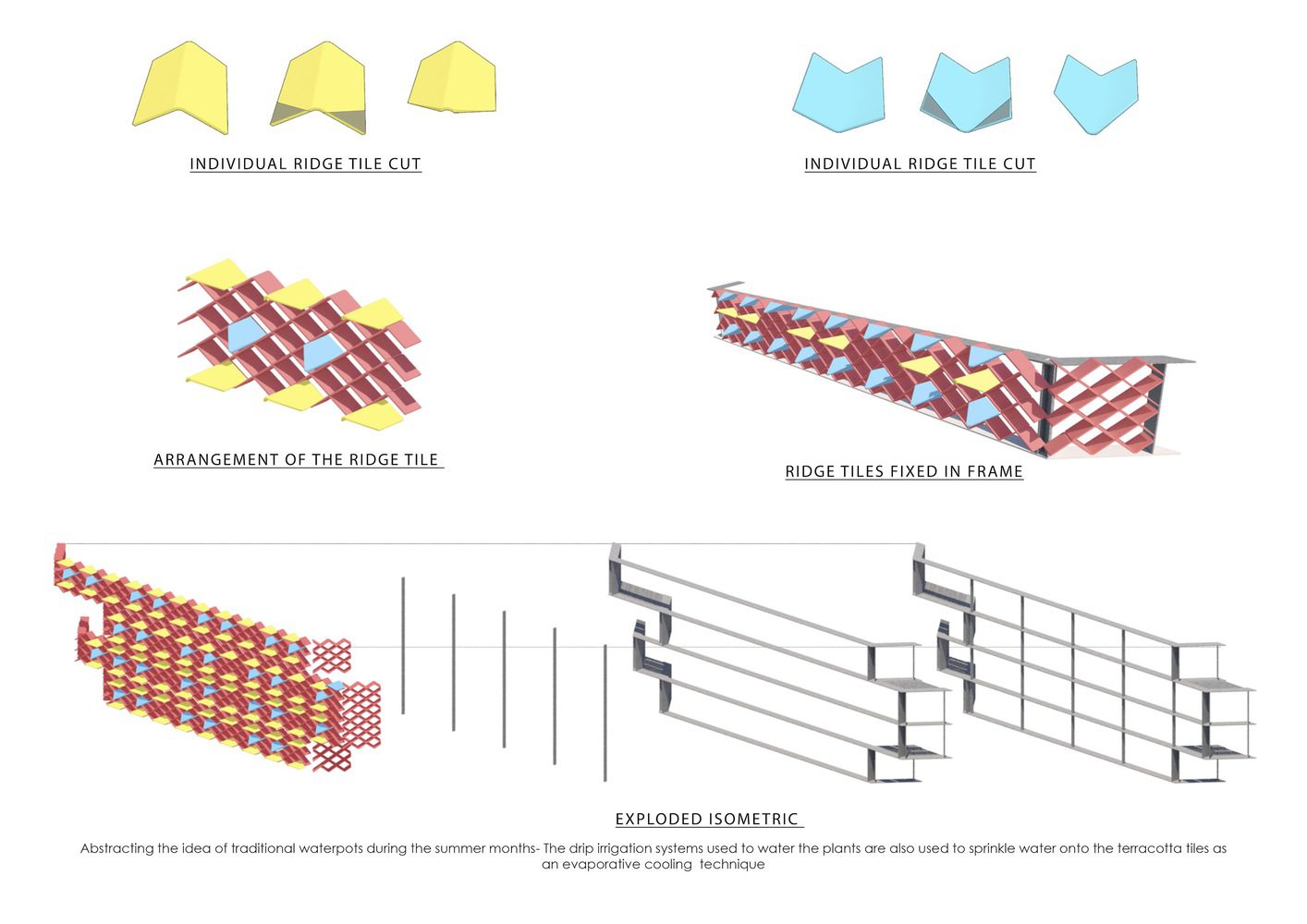 INDIVIDUAL RIDGE TILE CUT

INDIVIDUAL RIDGE TILE CUT

ARRANGEMENT OF THE RIDGE TILE

RIDGE TILES FIXED IN FRAME

EXPLODED ISOMETRIC

Abstracting the idea of traditional waterpots during the summer months- The drip irrigation systems used to water the plants are also used to sprinkle water onto the terracotta tiles as an evaporative cooling technique