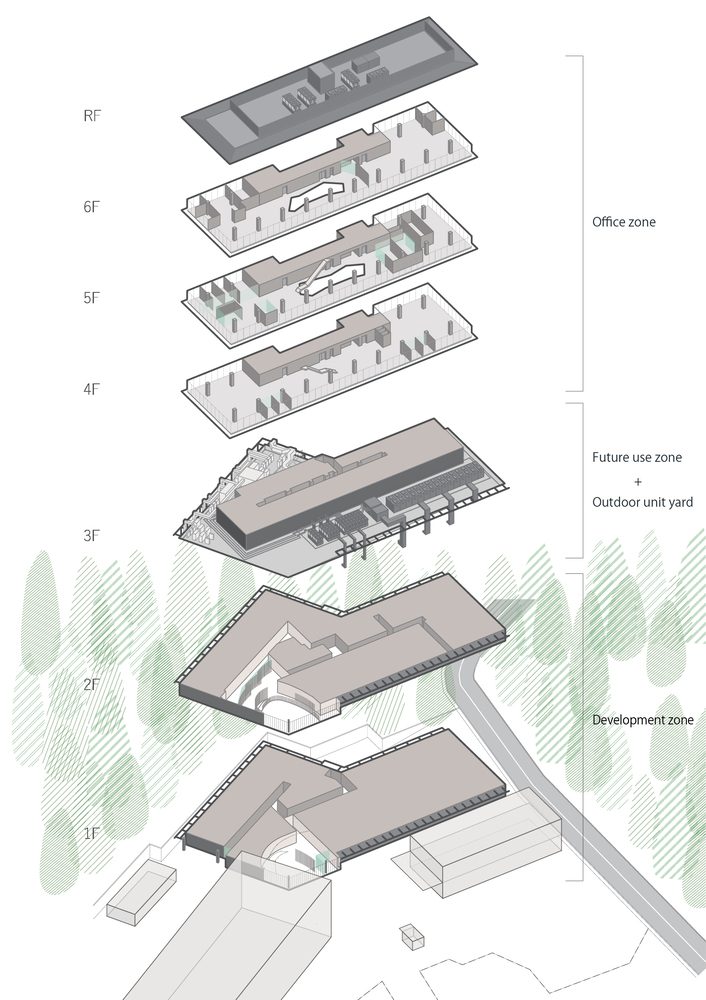 RF

6F

5F

4F

3F

2F

1F

Office zone

Future use zone
+
Outdoor unit yard

Development zone