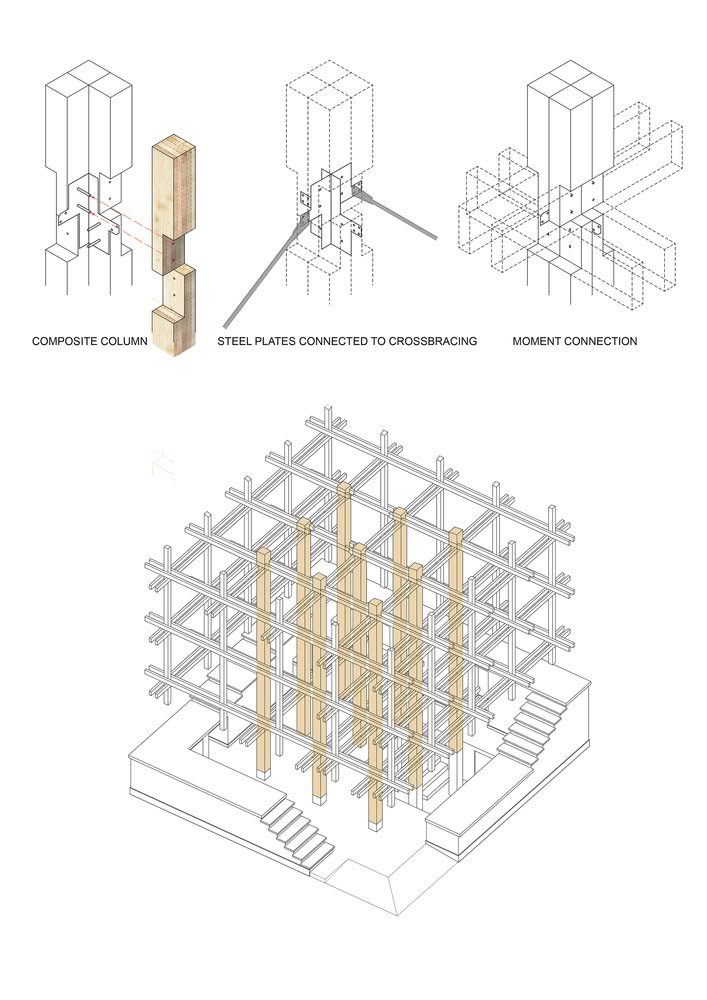 COMPOSITE COLUMN

STEEL PLATES CONNECTED TO CROSSBRACING

MOMENT CONNECTION