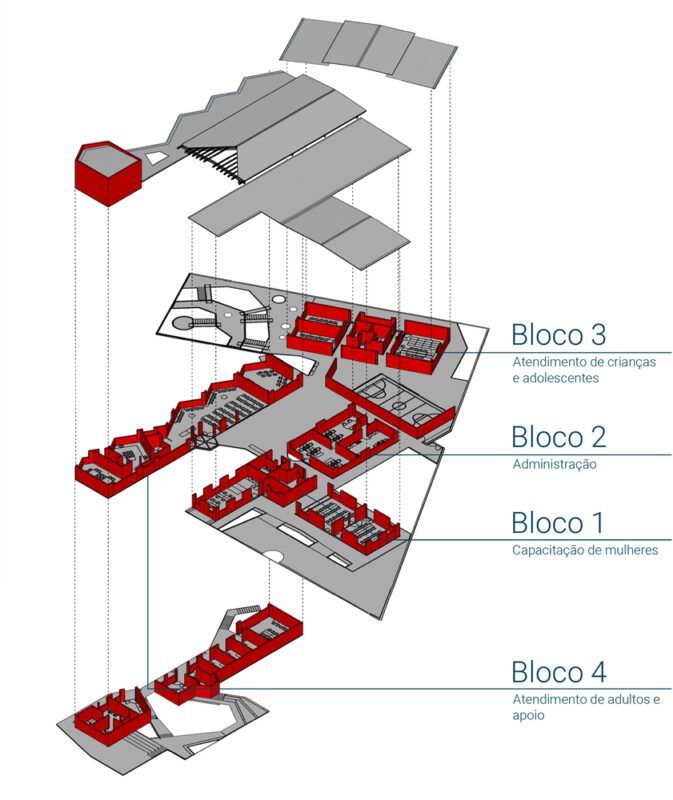 Bloco 3
Atendimento de crianças e adolescentes

Bloco 2
Administração

Bloco 1
Capacitação de mulheres

Bloco 4
Atendimento de adultos e apoio