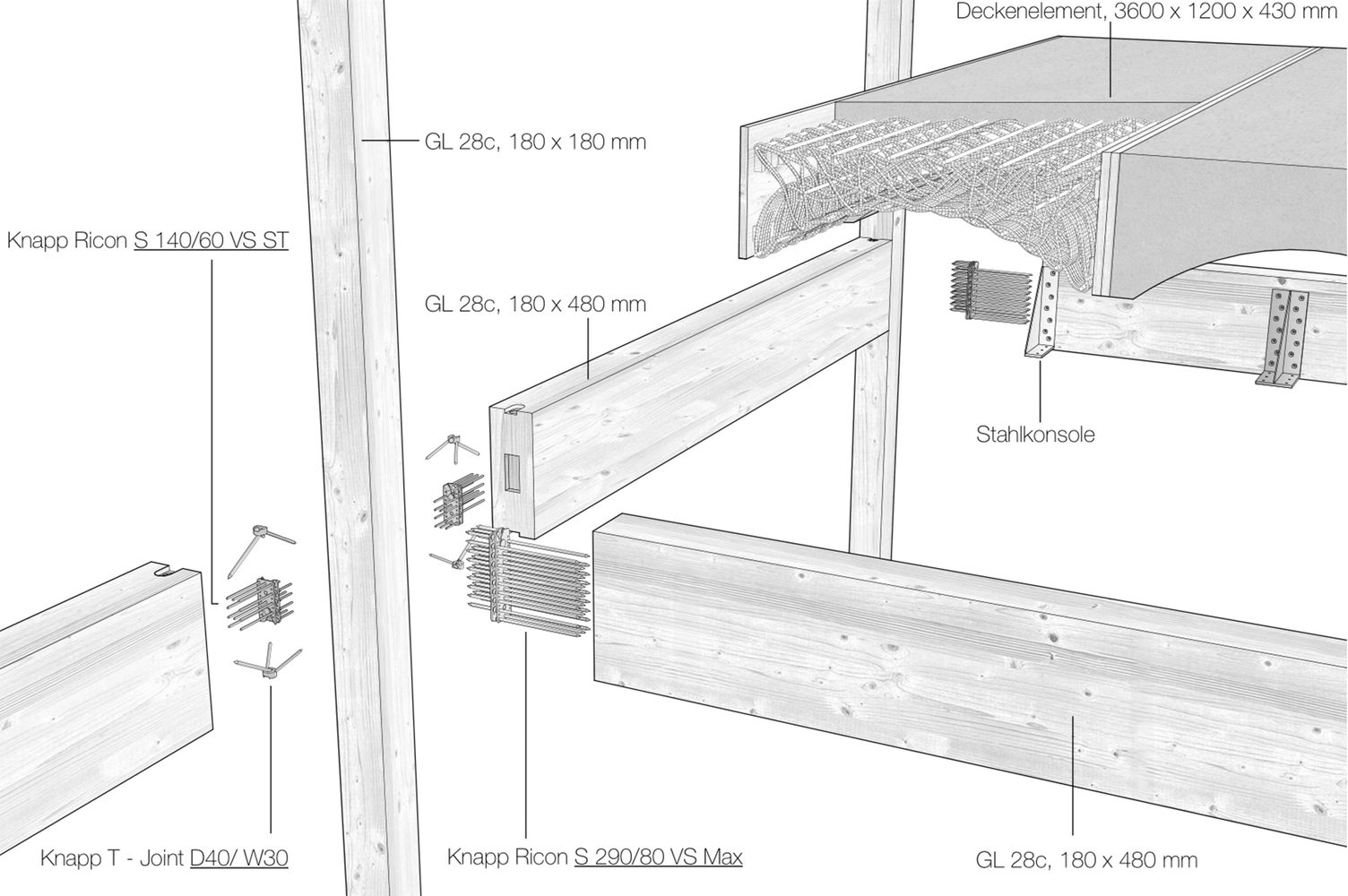 Deckenelement, 3600 x 1200 x 430 mm

GL 28c, 180 x 180 mm

Knapp Ricon S 140/60 VS ST

GL 28c, 180 x 480 mm

Stahlkonsole

Knapp T - Joint D40/ W30

Knapp Ricon S 290/80 VS Max

GL 28c, 180 x 480 mm