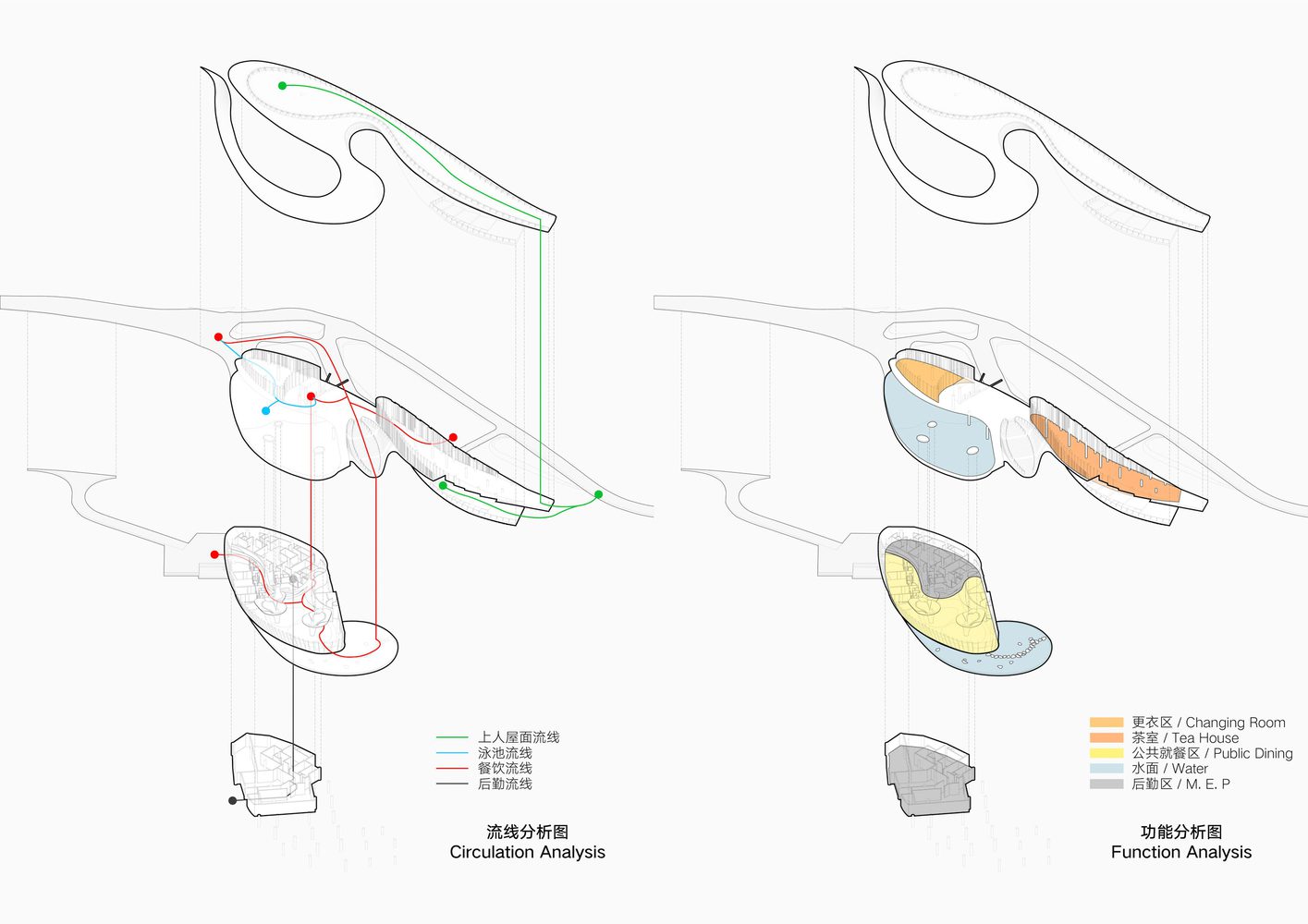 上人屋面流线
泳池流线
餐饮流线
后勤流线

流线分析图
Circulation Analysis

更衣区 / Changing Room
茶室 / Tea House
公共就餐区 / Public Dining
水面 / Water
后勤区 / M. E. P

功能分析图
Function Analysis