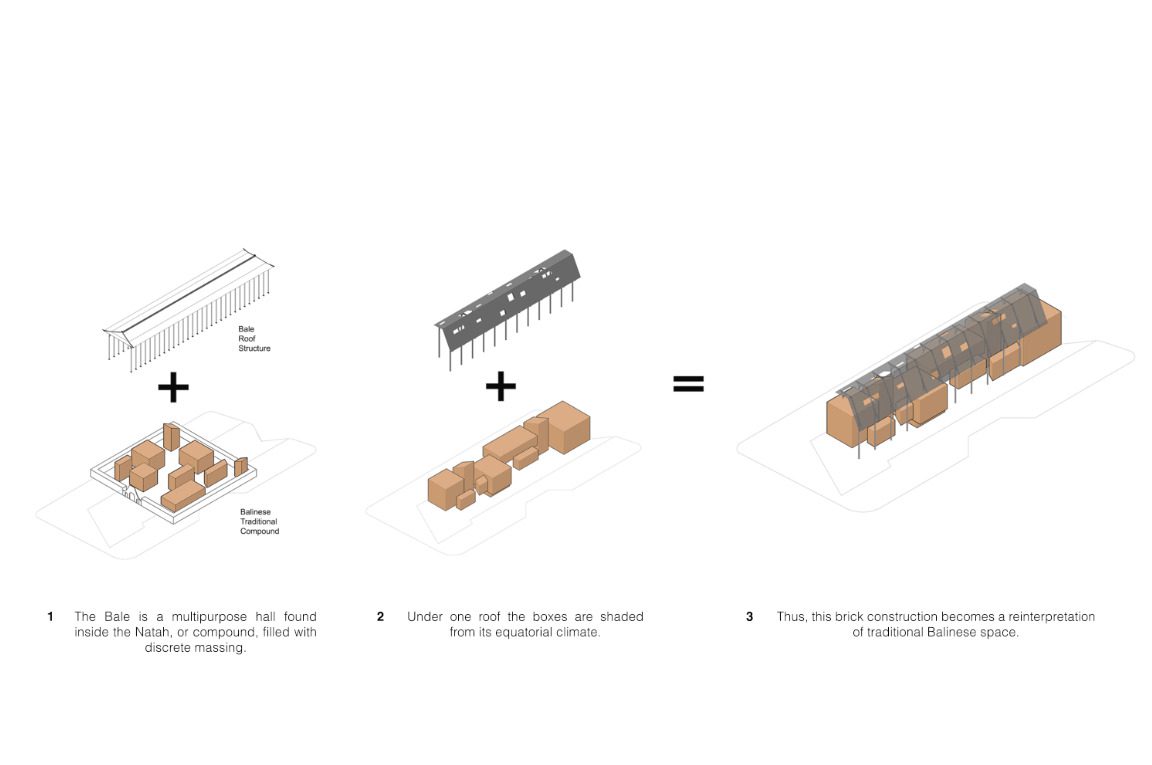 Bale
Roof
Structure

+

Balinese
Traditional
Compound

+

=

1 The Bale is a multipurpose hall found inside the Natah, or compound, filled with discrete massing.

2 Under one roof the boxes are shaded from its equatorial climate.

3 Thus, this brick construction becomes a reinterpretation of traditional Balinese space.