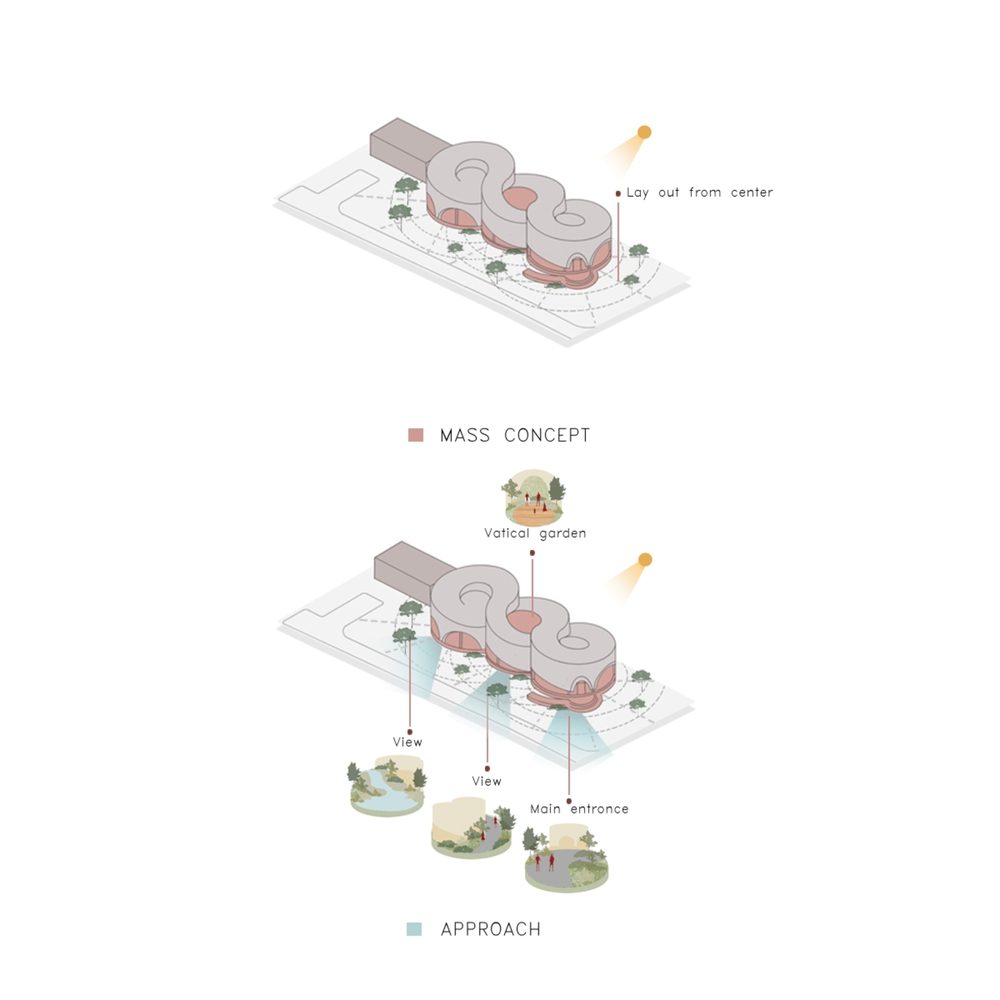 Lay out from center

MASS CONCEPT

Vatical garden

View

View

Main entronce

APPROACH