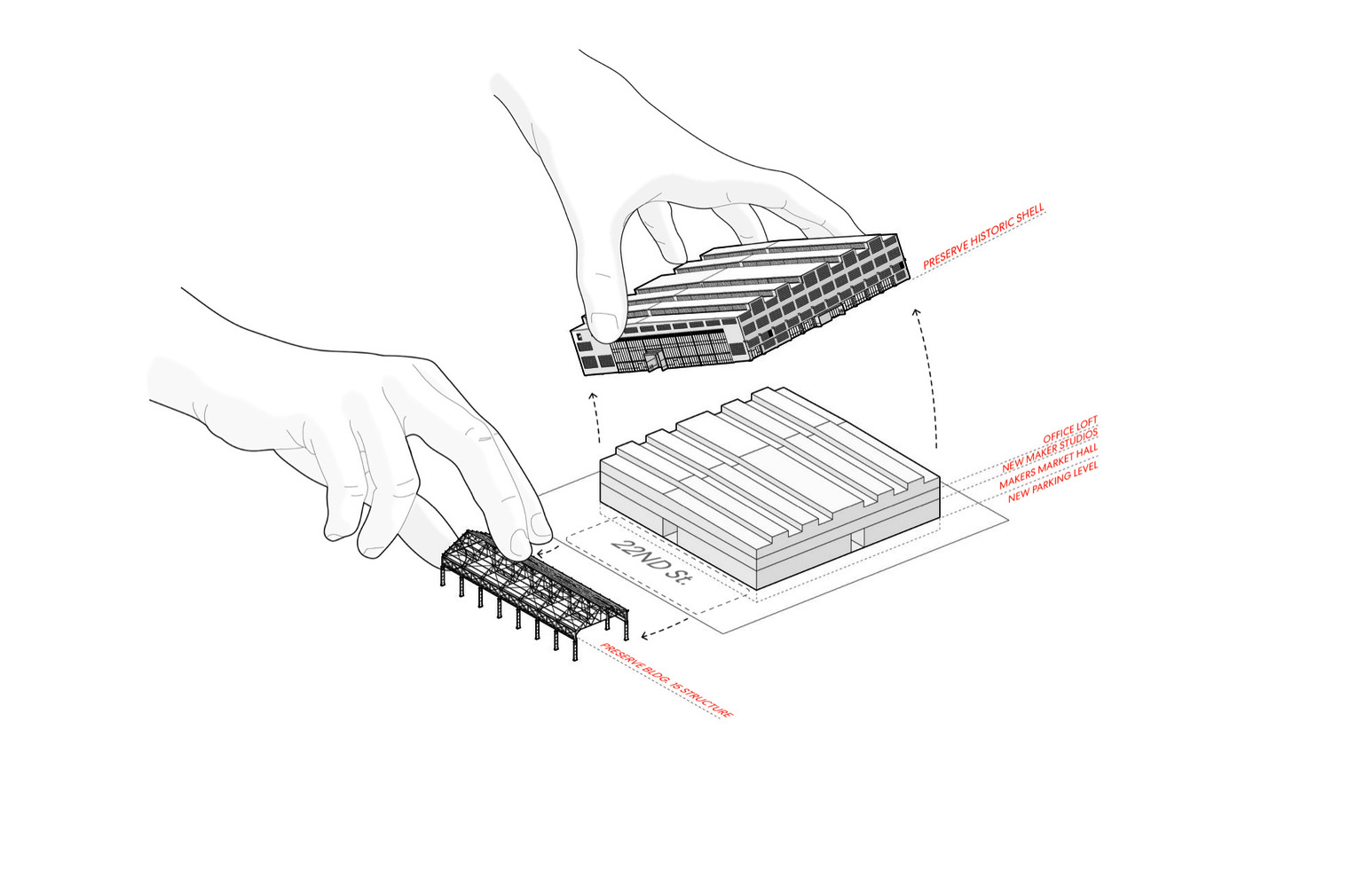 PRESERVE HISTORIC SHELL

OFFICE LOFT
NEW MAKER STUDIOS
MAKERS MARKET HALL
NEW PARKING LEVEL

22ND St.

PRESERVE BLDG. 15 STRUCTURE