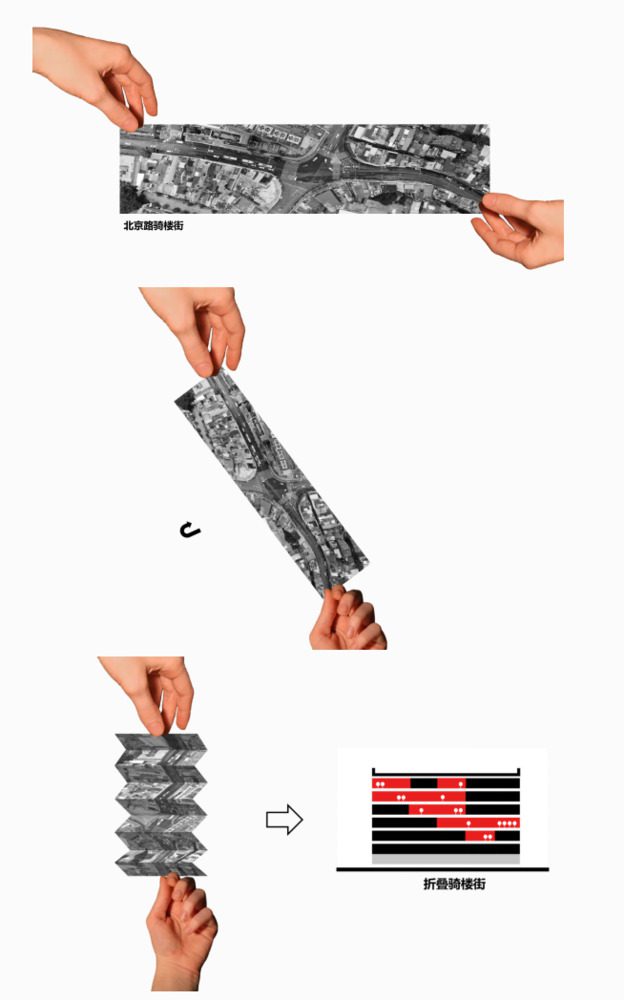 北京路骑楼街

折叠骑楼街