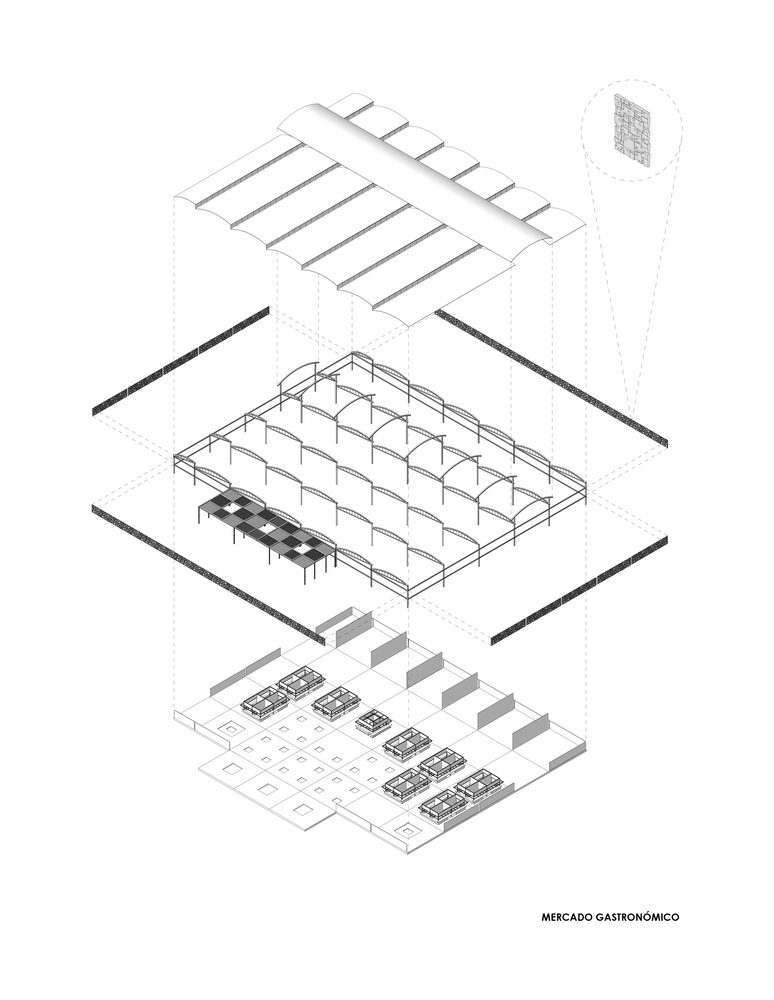 MERCADO GASTRONÓMICO