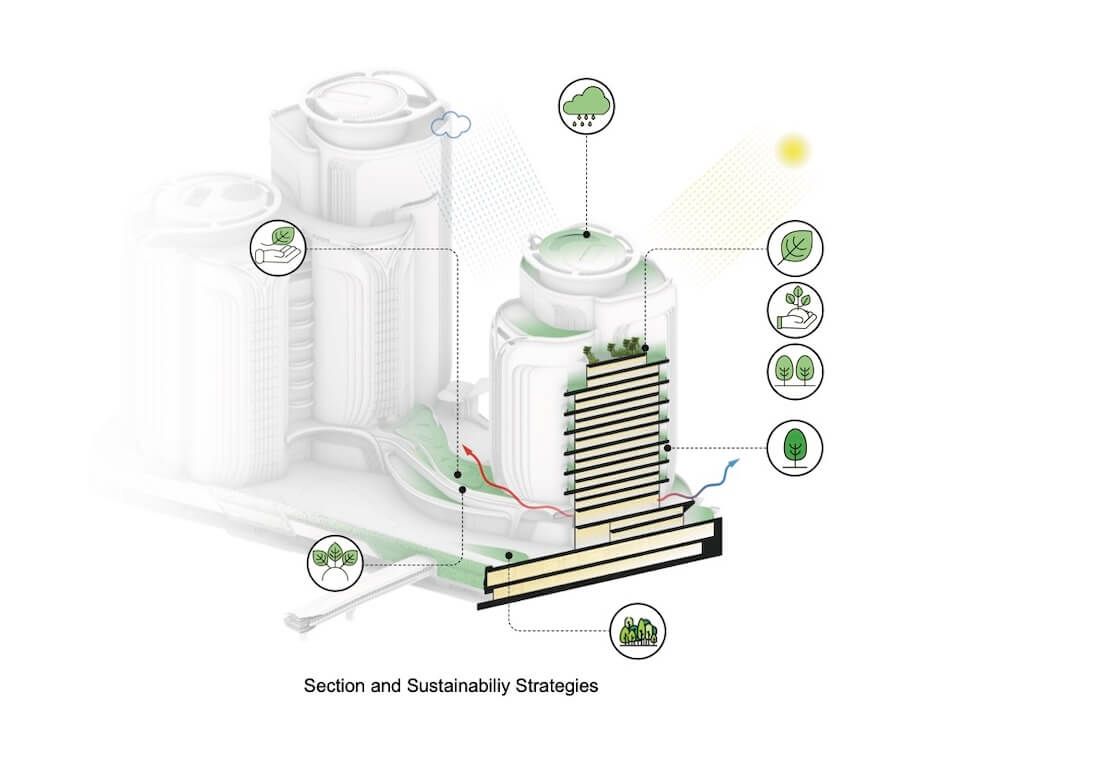 Section and Sustainabiliy Strategies