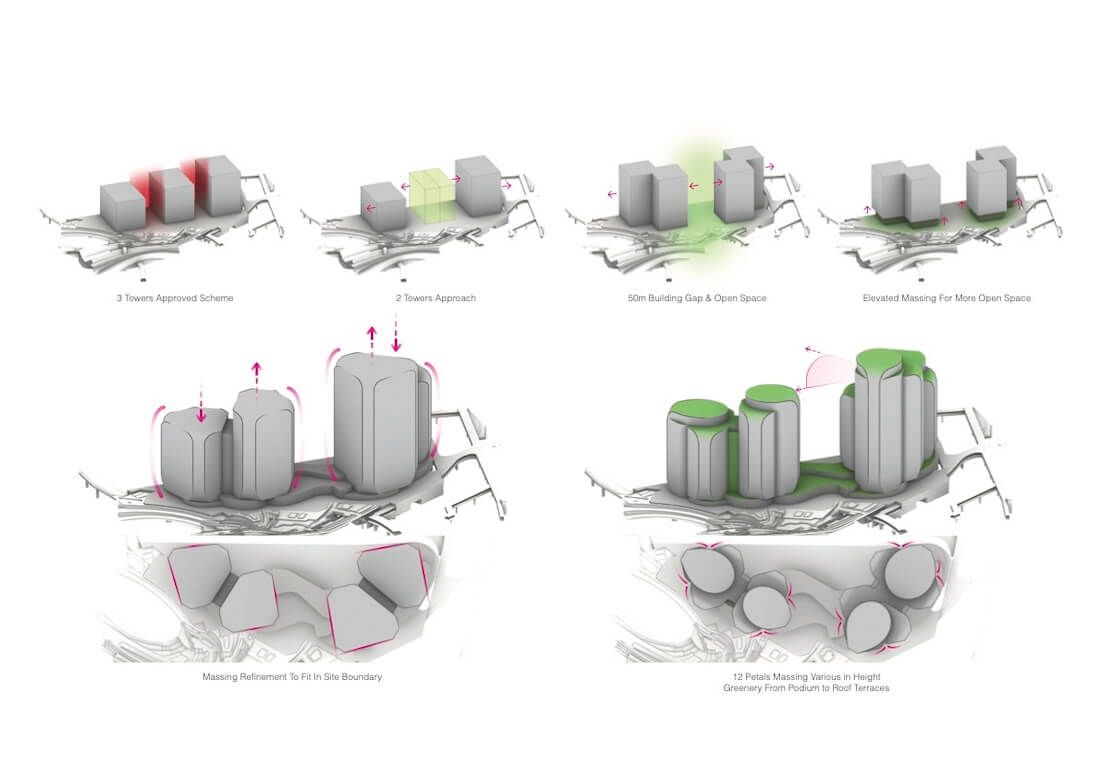 3 Towers Approved Scheme

2 Towers Approach

50m Building Gap & Open Space

Elevated Massing For More Open Space

Massing Refinement To Fit In Site Boundary

12 Petals Massing Various in Height
Greenery From Podium to Roof Terraces