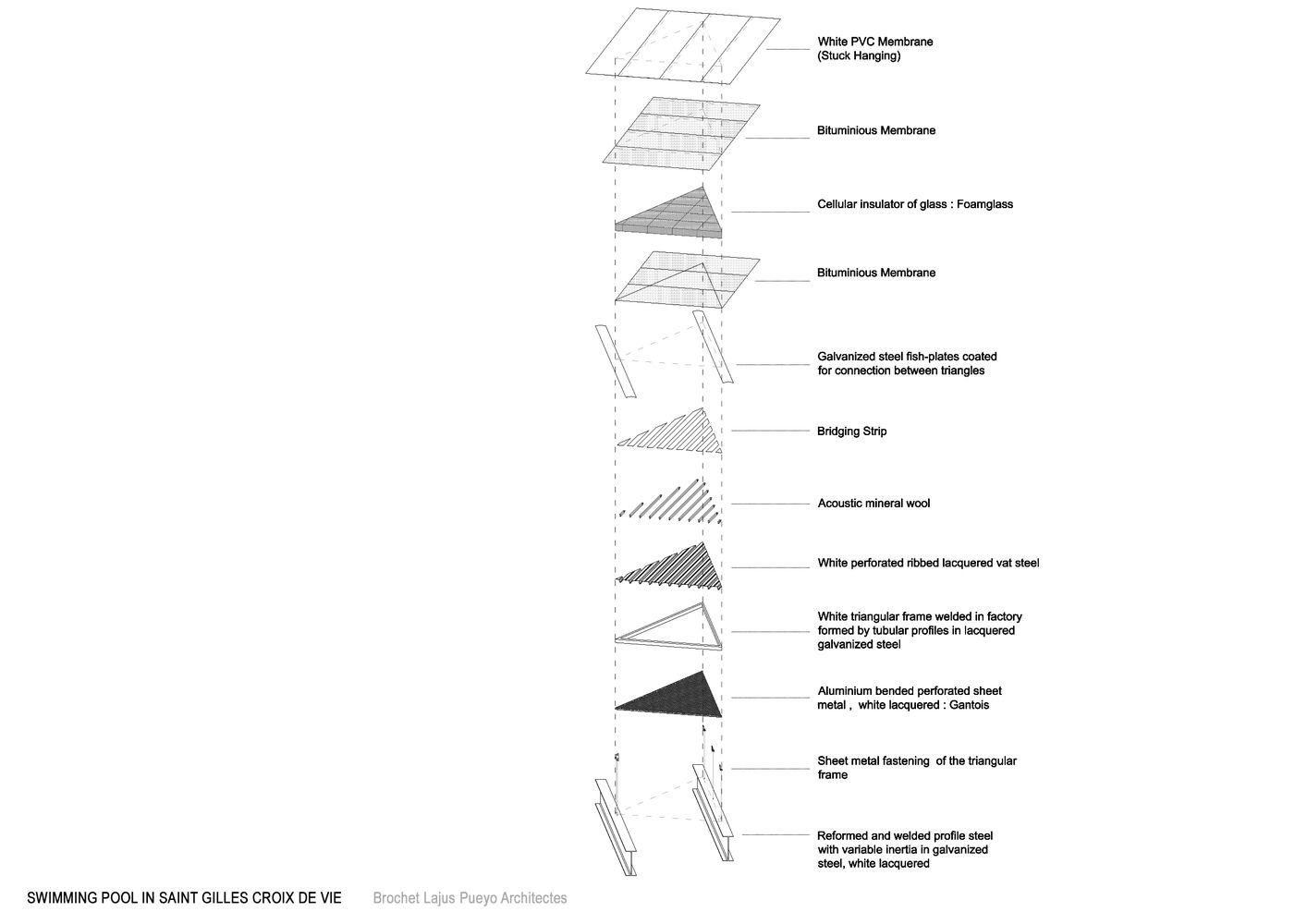 White PVC Membrane
(Stuck Hanging)

Bituminious Membrane

Cellular insulator of glass : Foamglass

Bituminious Membrane

Galvanized steel fish-plates coated
for connection between triangles

Bridging Strip

Acoustic mineral wool

White perforated ribbed lacquered vat steel

White triangular frame welded in factory
formed by tubular profiles in lacquered
galvanized steel

Aluminium bended perforated sheet
metal , white lacquered : Gantois

Sheet metal fastening of the triangular
frame

Reformed and welded profile steel
with variable inertia in galvanized
steel, white lacquered

SWIMMING POOL IN SAINT GILLES CROIX DE VIE Brochet Lajus Pueyo Architectes