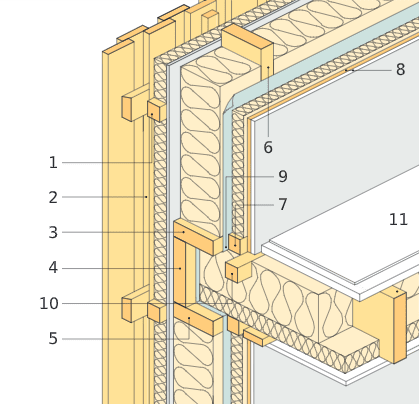 8
6
1
9
2
7
11
3
4
10
5