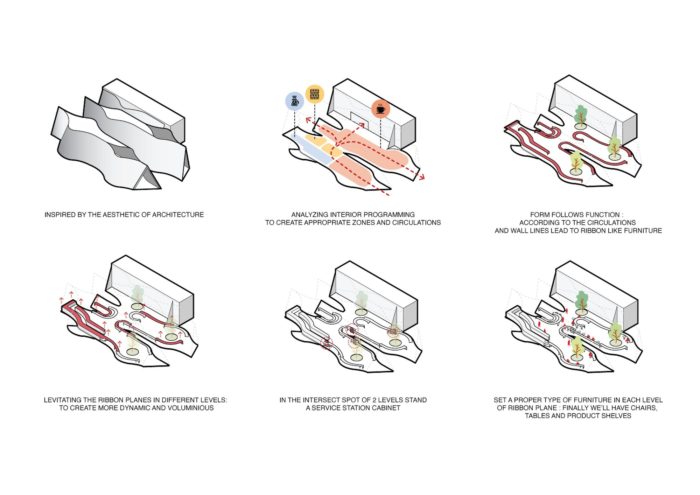 INSPIRED BY THE AESTHETIC OF ARCHITECTURE

ANALYZING INTERIOR PROGRAMMING
TO CREATE APPROPRIATE ZONES AND CIRCULATIONS

FORM FOLLOWS FUNCTION :
ACCORDING TO THE CIRCULATIONS
AND WALL LINES LEAD TO RIBBON LIKE FURNITURE

LEVITATING THE RIBBON PLANES IN DIFFERENT LEVELS:
TO CREATE MORE DYNAMIC AND VOLUMINIOUS

IN THE INTERSECT SPOT OF 2 LEVELS STAND
A SERVICE STATION CABINET

SET A PROPER TYPE OF FURNITURE IN EACH LEVEL
OF RIBBON PLANE : FINALLY WE'LL HAVE CHAIRS,
TABLES AND PRODUCT SHELVES