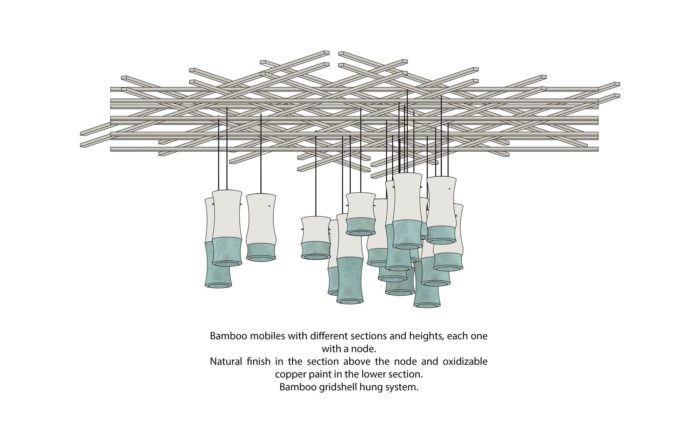 Bamboo mobiles with different sections and heights, each one with a node.
Natural finish in the section above the node and oxidizable copper paint in the lower section.
Bamboo gridshell hung system.