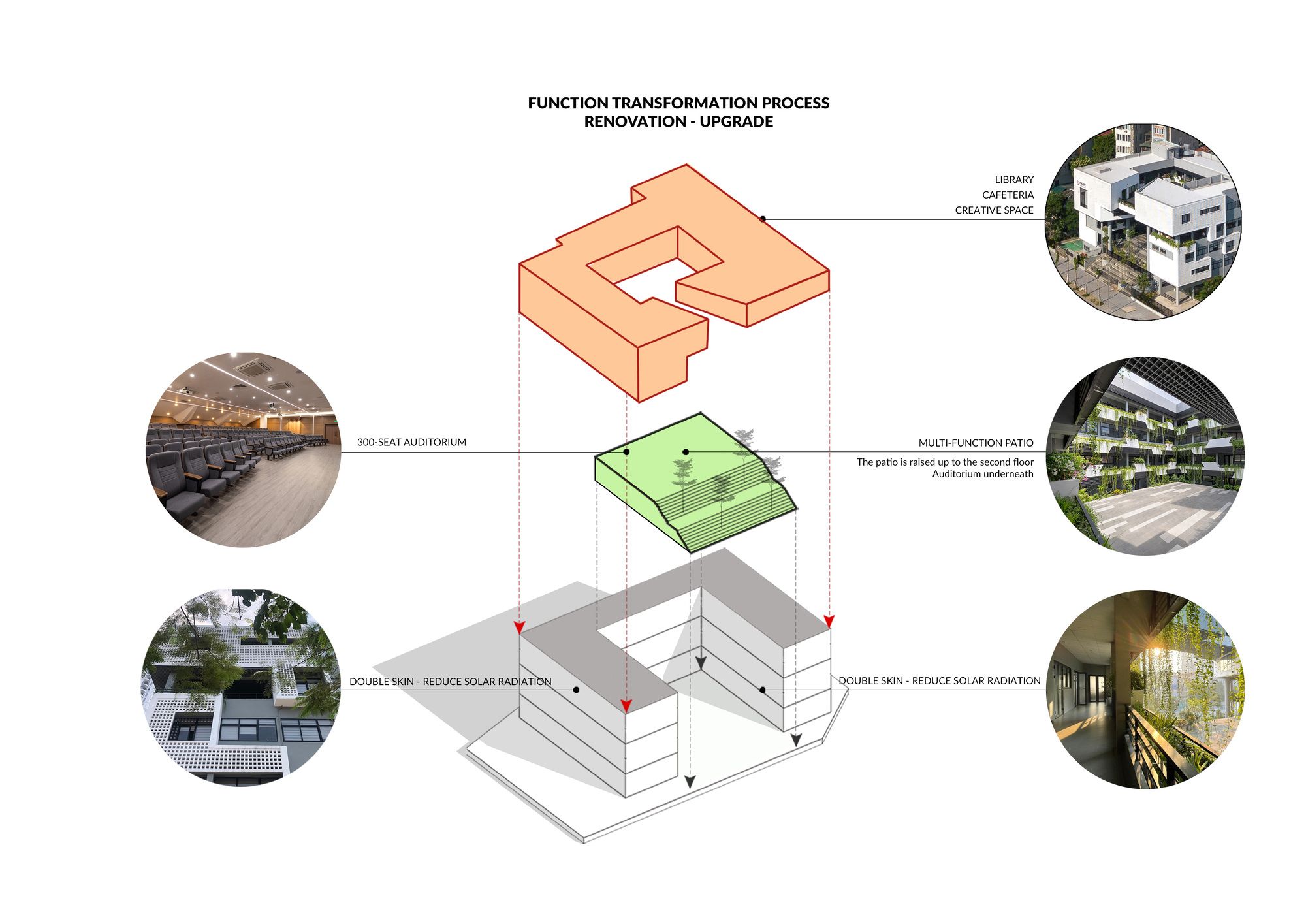 FUNCTION TRANSFORMATION PROCESS
RENOVATION - UPGRADE

LIBRARY
CAFETERIA
CREATIVE SPACE

300-SEAT AUDITORIUM

MULTI-FUNCTION PATIO

The patio is raised up to the second floor
Auditorium underneath

DOUBLE SKIN - REDUCE SOLAR RADIATION

DOUBLE SKIN - REDUCE SOLAR RADIATION