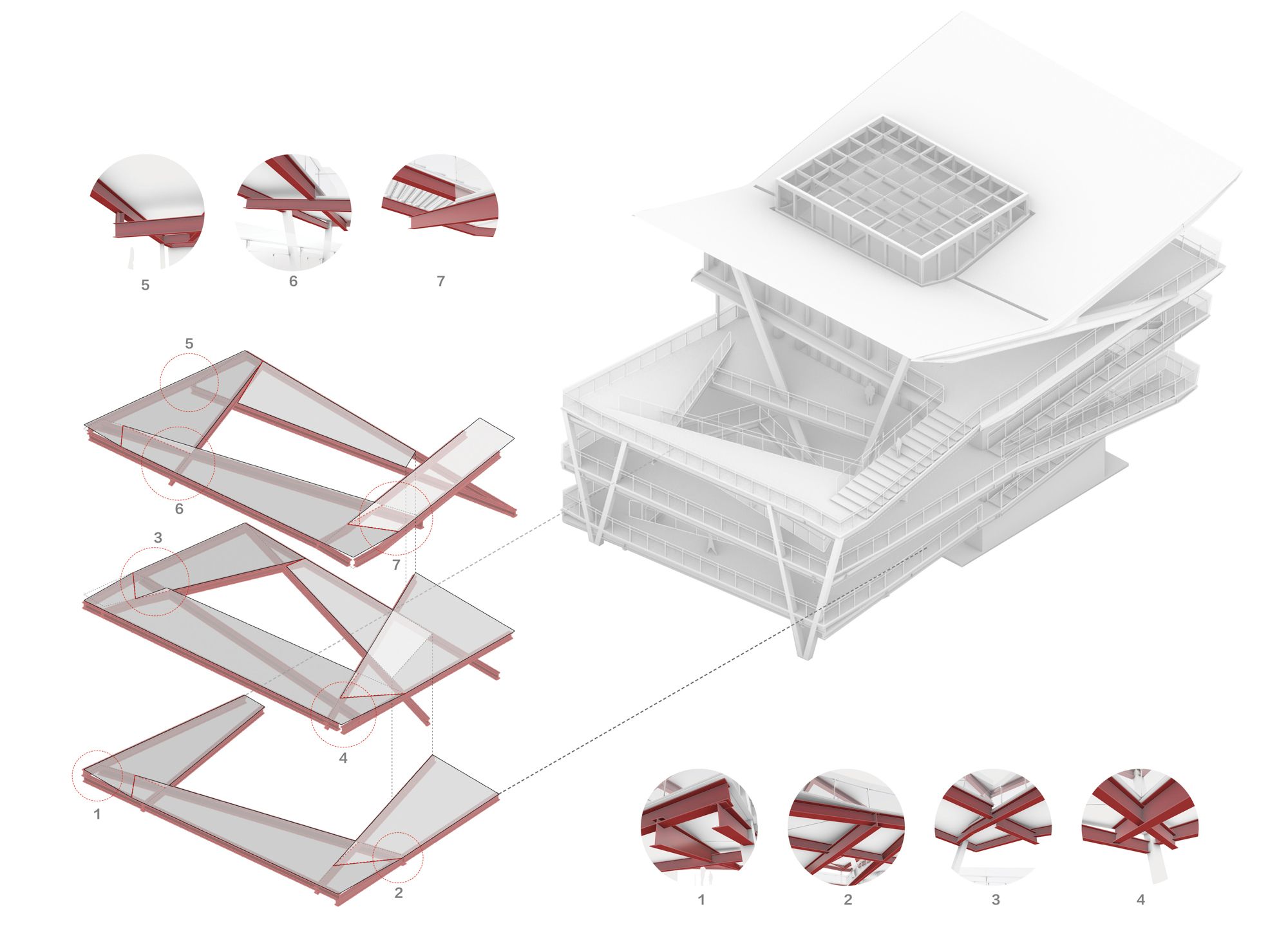 5 6 7

5

6

3

7

4

1

2

1 2 3 4