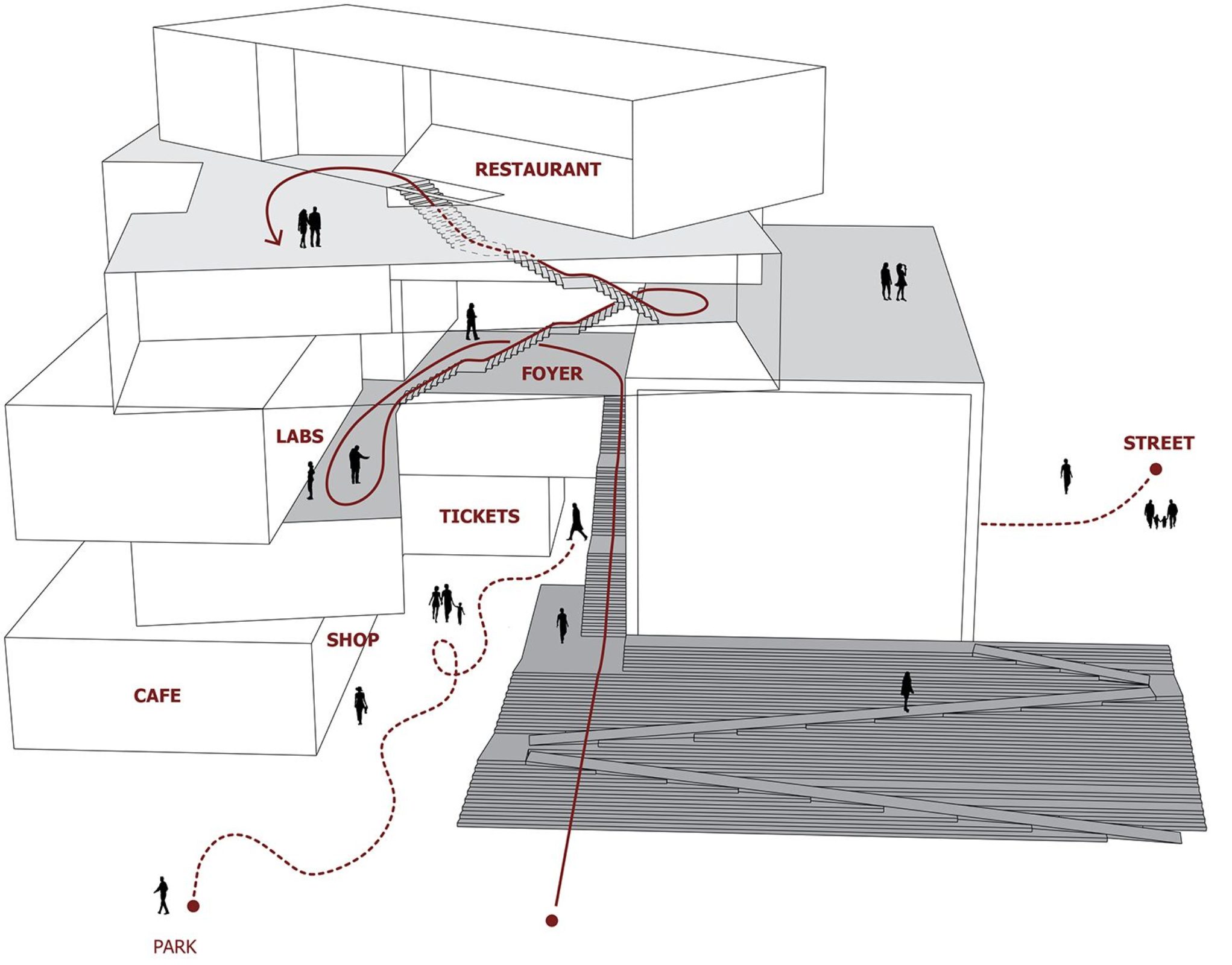 RESTAURANT

FOYER

LABS

STREET

TICKETS

SHOP

CAFE

PARK