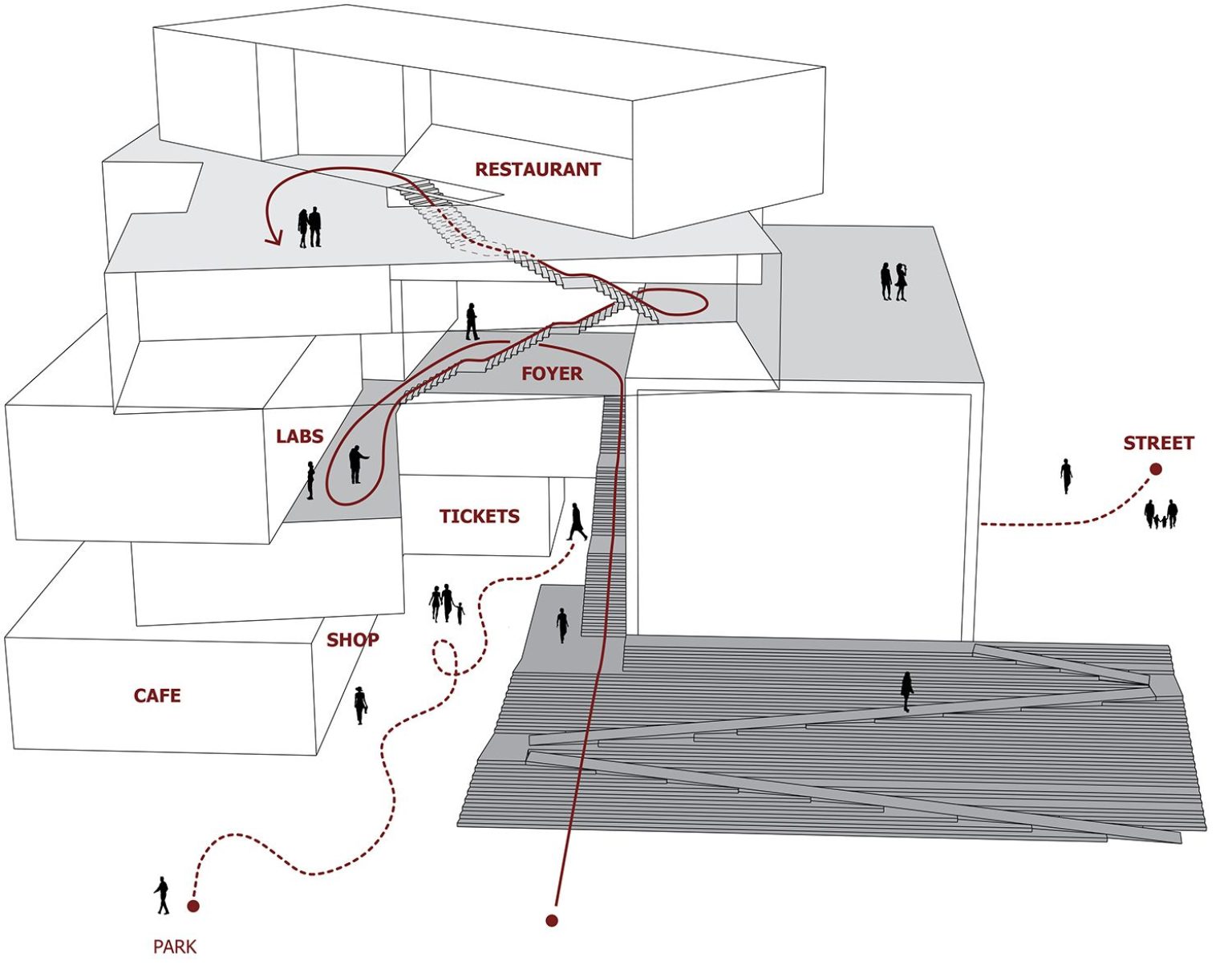 RESTAURANT

FOYER

LABS

STREET

TICKETS

SHOP

CAFE

PARK