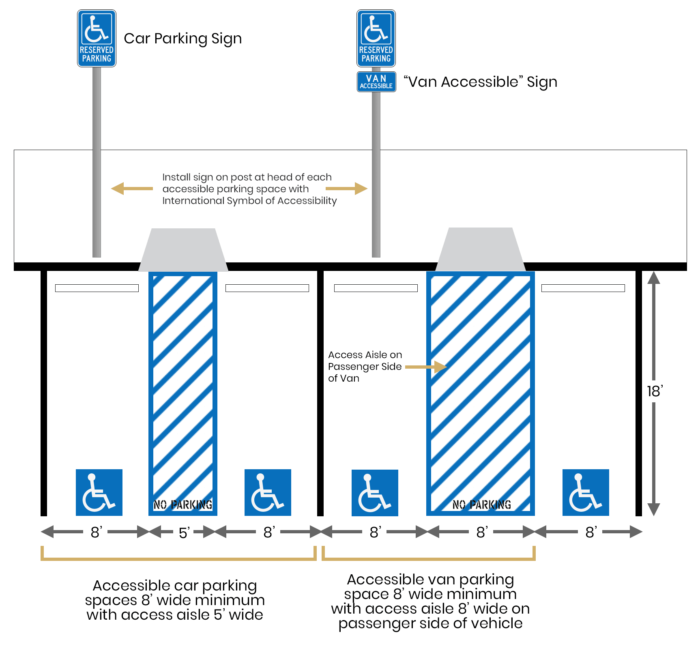 RESERVED PARKING

Car Parking Sign

RESERVED PARKING

VAN ACCESSIBLE

"Van Accessible" Sign

Install sign on post at head of each accessible parking space with International Symbol of Accessibility

Access Aisle on Passenger Side of Van

18'

NO PARKING

NO PARKING

8'

5'

8'

8'

8'

8'

Accessible car parking spaces 8' wide minimum with access aisle 5' wide

Accessible van parking space 8' wide minimum with access aisle 8' wide on passenger side of vehicle