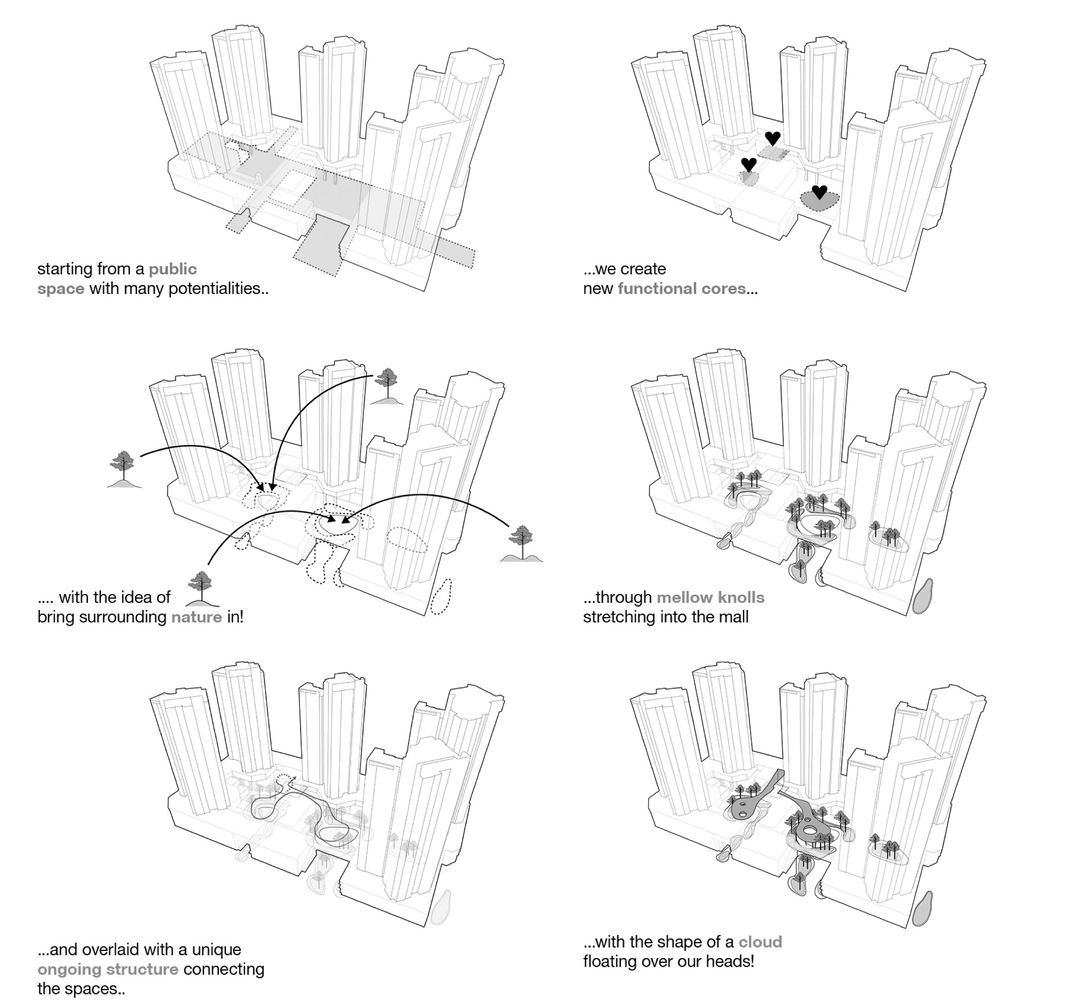 starting from a public space with many potentialities..

...we create new functional cores...

.... with the idea of bring surrounding nature in!

...through mellow knolls stretching into the mall

...and overlaid with a unique ongoing structure connecting the spaces..

...with the shape of a cloud floating over our heads!