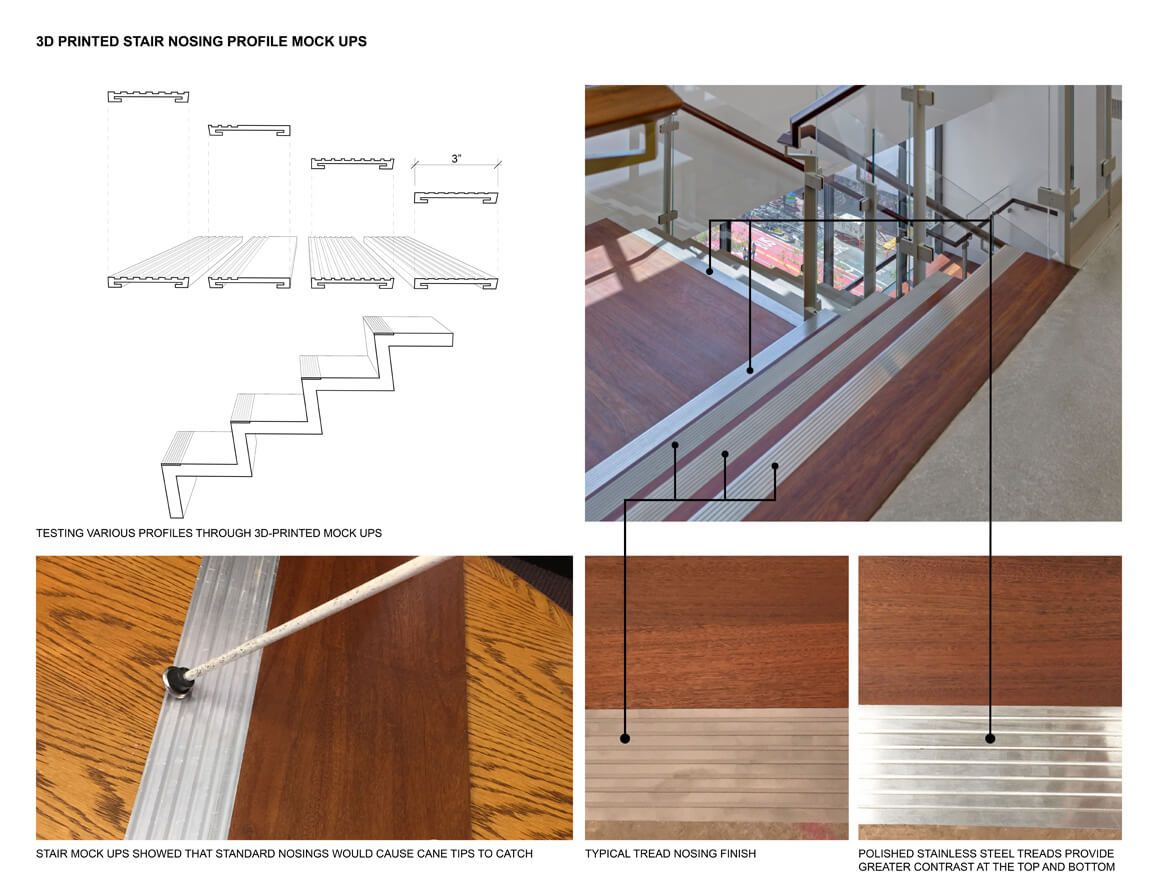 3D PRINTED STAIR NOSING PROFILE MOCK UPS

3"

TESTING VARIOUS PROFILES THROUGH 3D-PRINTED MOCK UPS

STAIR MOCK UPS SHOWED THAT STANDARD NOSINGS WOULD CAUSE CANE TIPS TO CATCH

TYPICAL TREAD NOSING FINISH

POLISHED STAINLESS STEEL TREADS PROVIDE GREATER CONTRAST AT THE TOP AND BOTTOM